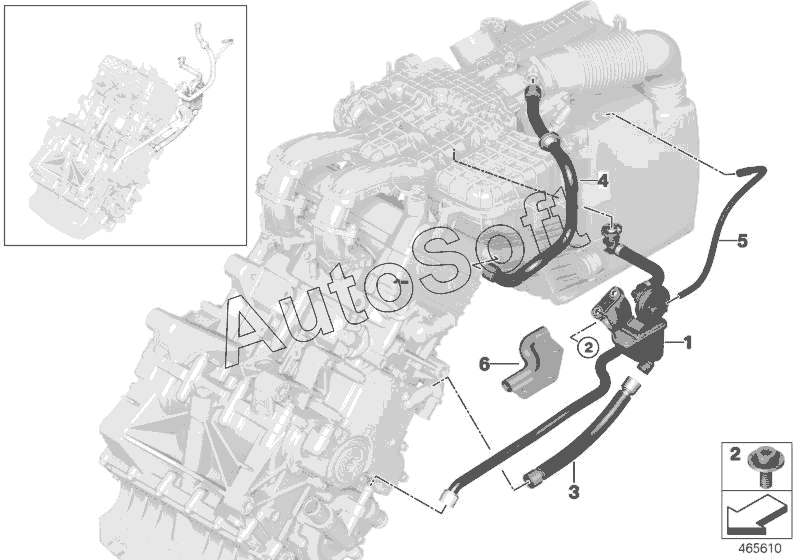 AutoSoft
4
5
2
1
6
3
2
465610