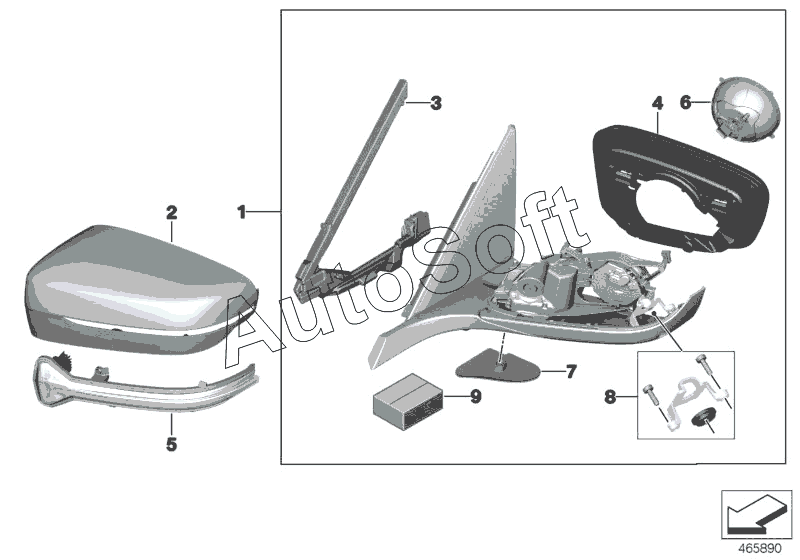 3
4
6
2
1
AutoSoft
7
9
8
5
465890