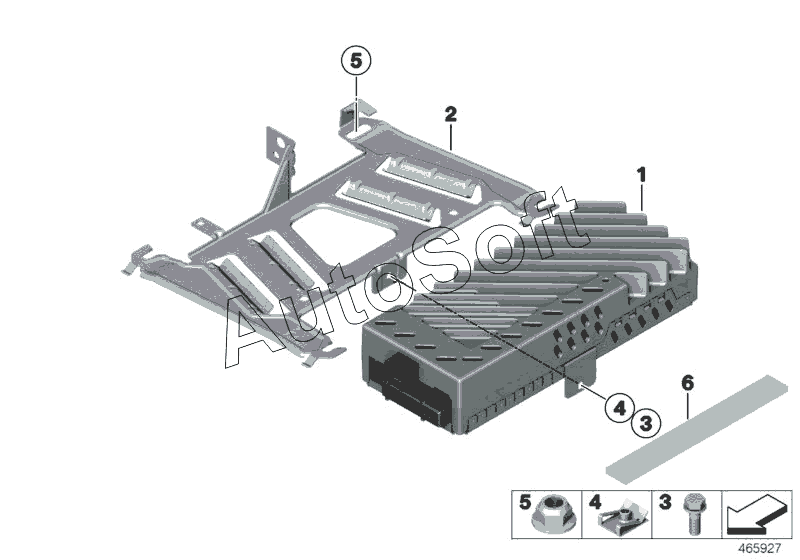 5
2
1
AutoSoft
4
3
6
5
4
3
465927