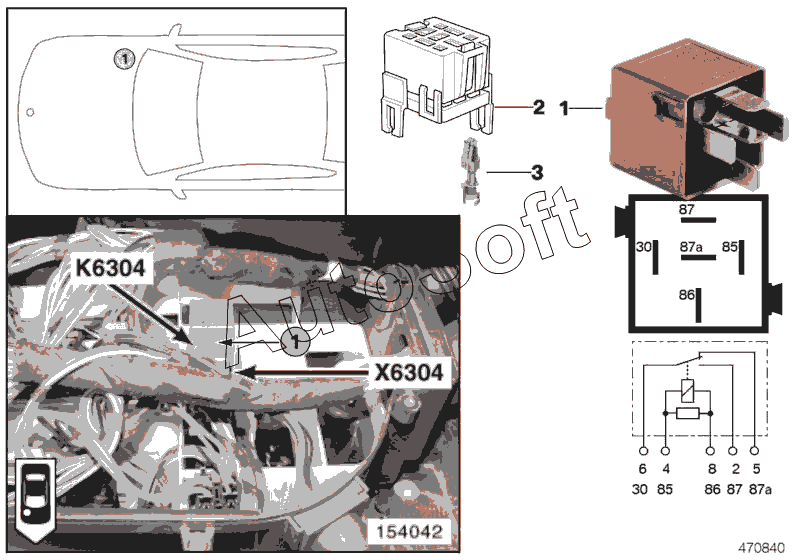 1

2 1

3

Autosoft

K6304

1

X6304

154042

87

30 87a 85

86

6 4 8 2 5

30 85 86 87 87a

470840