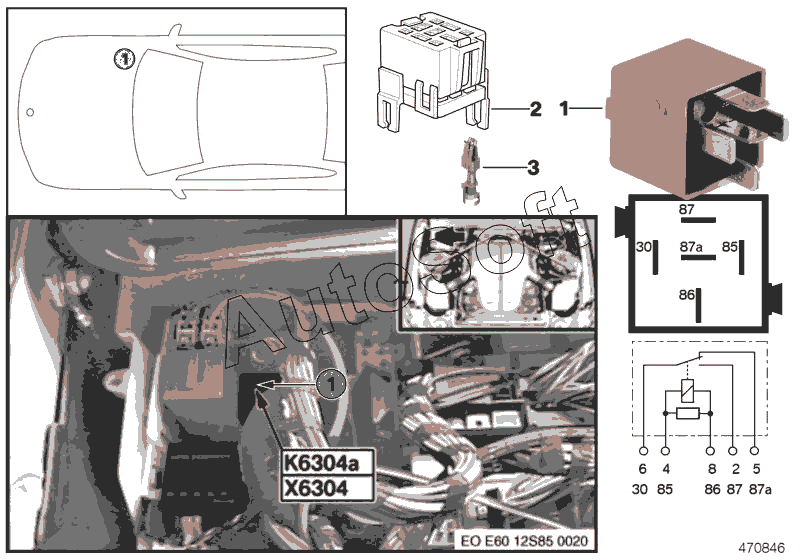 1

2

1

3

AutoSoft

87

30

87a

85

86

1

K6304a

X6304

EO E60 12S85 0020

6 4 8 2 5

30 85 86 87 87a

470846