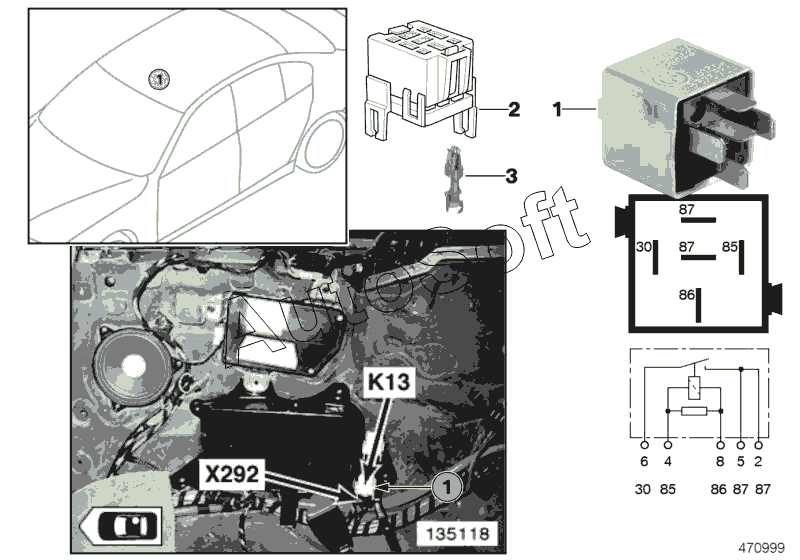 1

2

1

3

Autosoft

87

30

87

85

86

K13

X292

1

135118

6 4 8 5 2

30 85 86 87 87

470999