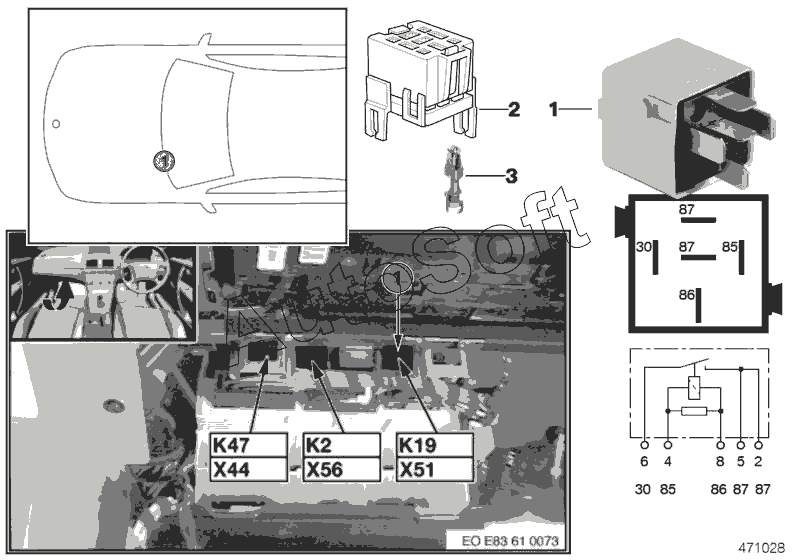 1

2

1

3

AutoSoft

87

30

87

85

86

1

K47
X44

K2
X56

K19
X51

6 4 8 5 2

30 85 86 87 87

EO E83 61 0073

471028