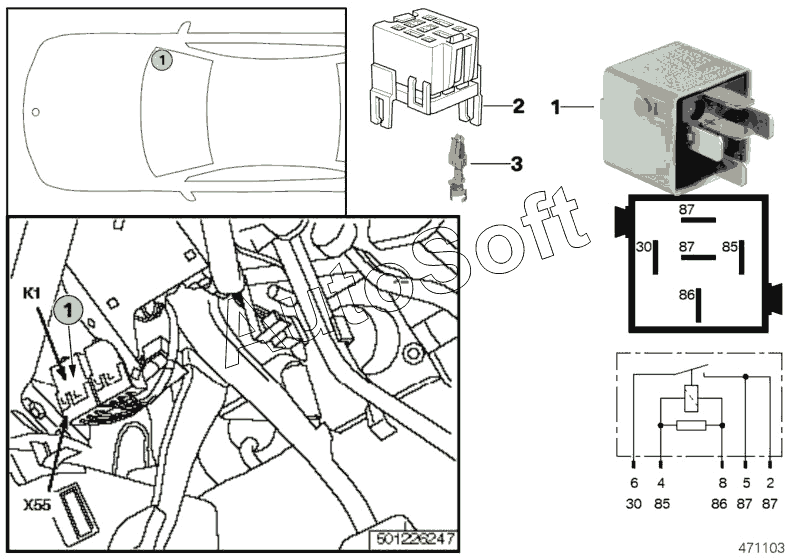 1

2

1

3

AutoSoft

87

30

87

85

86

K1

1

X55

501226247

6 4 8 5 2

30 85 86 87 87

471103