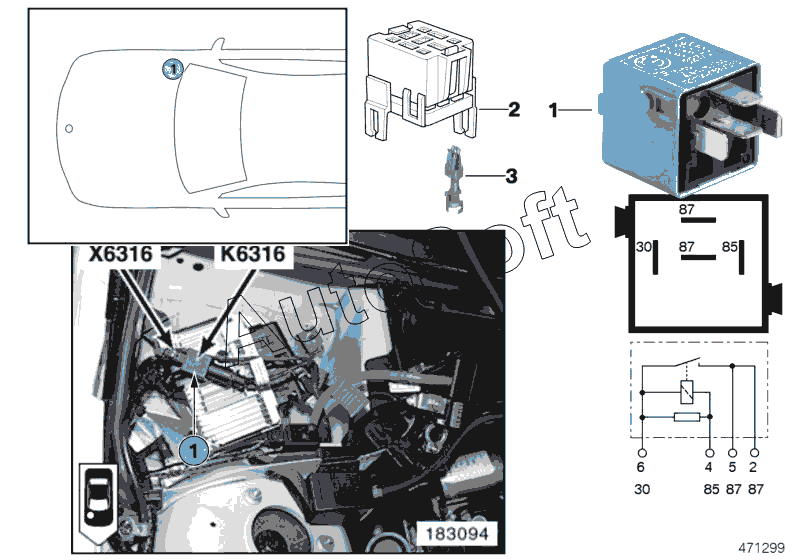 1

2

1

3

X6316

K6316

AutoSoft

1

183094

87

30

87

85

6

4

5

2

30

85

87

87

471299