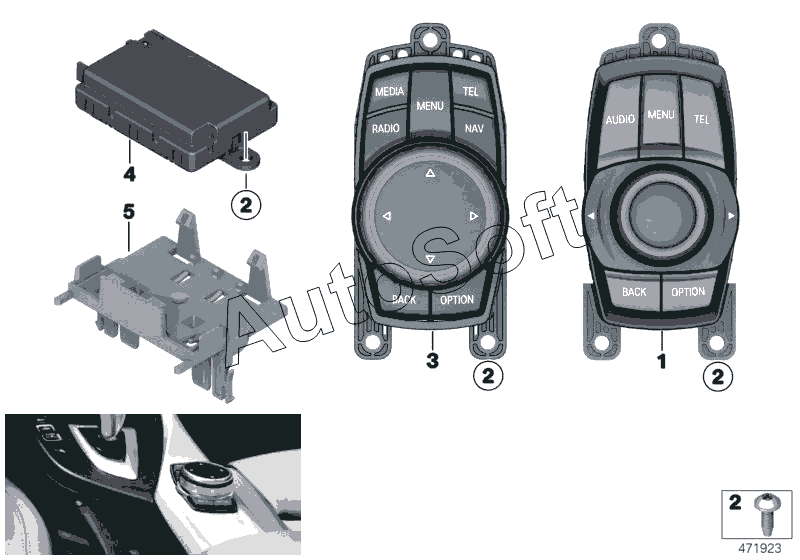 4
2
5
MEDIA
MENU
TEL
RADIO
NAV
BACK
OPTION
3
2
AUDIO
MENU
TEL
BACK
OPTION
1
2
AutoSoft
2
471923