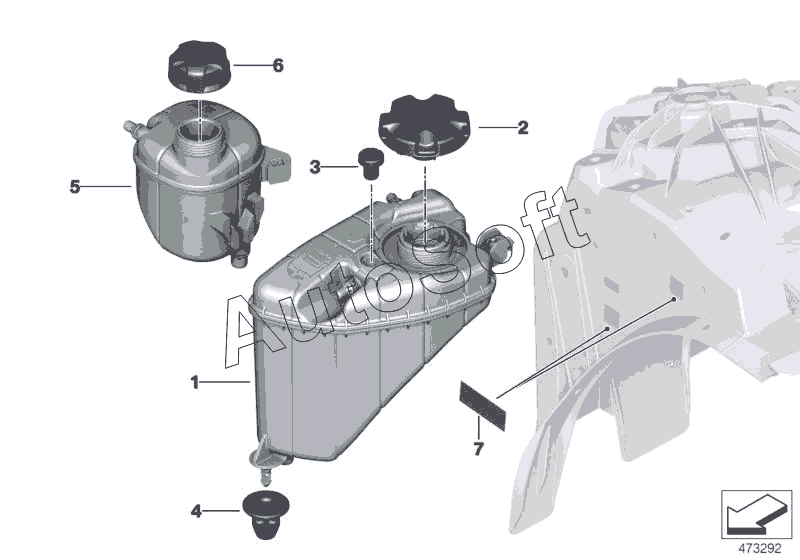 6
2
3
5
AutoSoft
1
7
4
473292