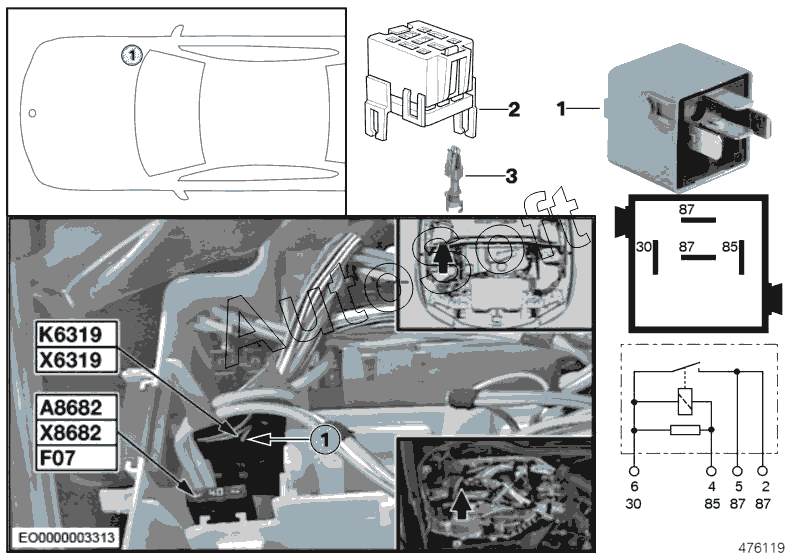 1

2

1

3

AutoSoft

87

30

87

85

K6319
X6319

A8682
X8682
F07

1

EO0000003313

6
30

4
85

5
87

2
87

476119