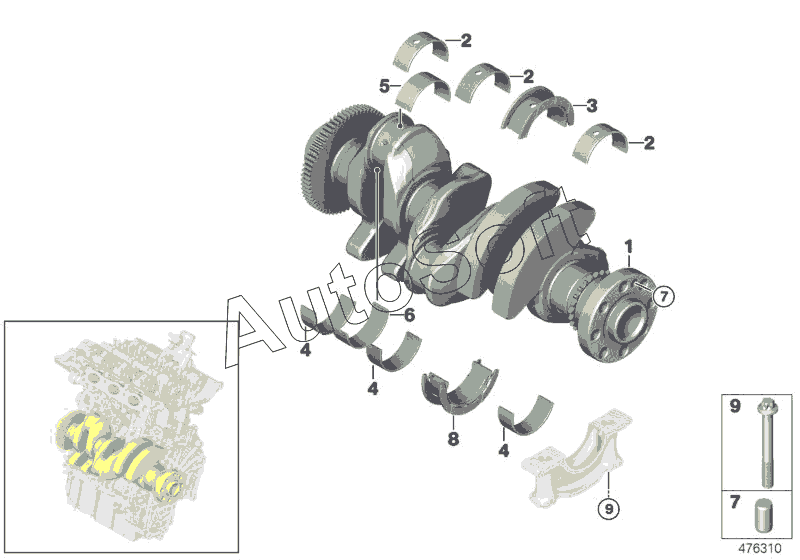 2
5
2
3
2
1
7
AutoSoft
6
4
4
8
4
9
9
7
476310