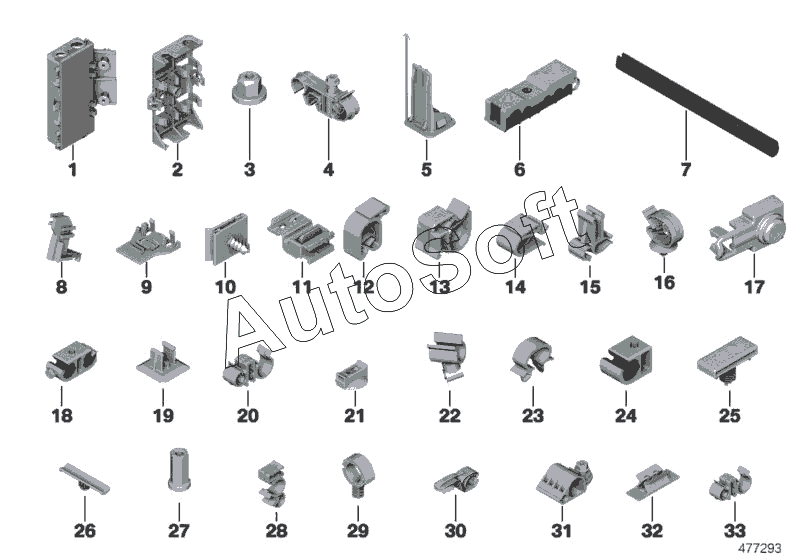 1 2 3 4 5 6 7

8 9 10 11 12 13 14 15 16 17

AutoSoft

18 19 20 21 22 23 24 25

26 27 28 29 30 31 32 33

477293