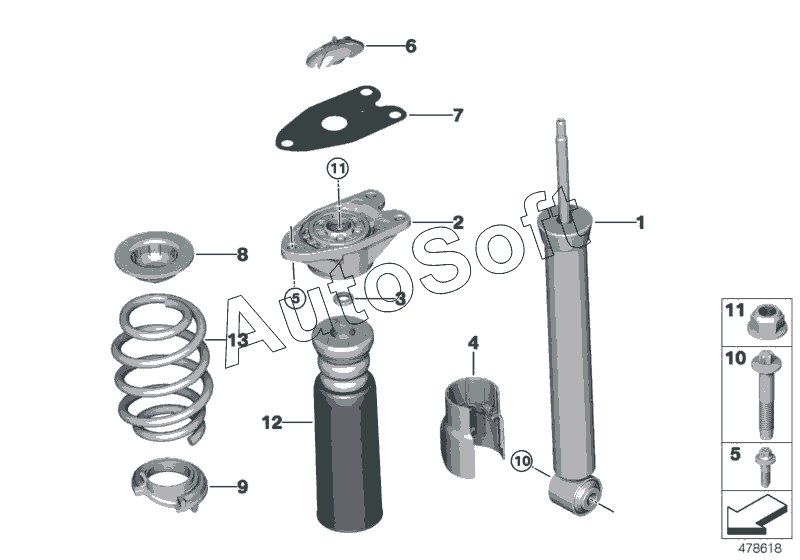 6
7
11
2
1
8
5
3
AutoSoft
13
4
12
10
9
11
10
5
478618