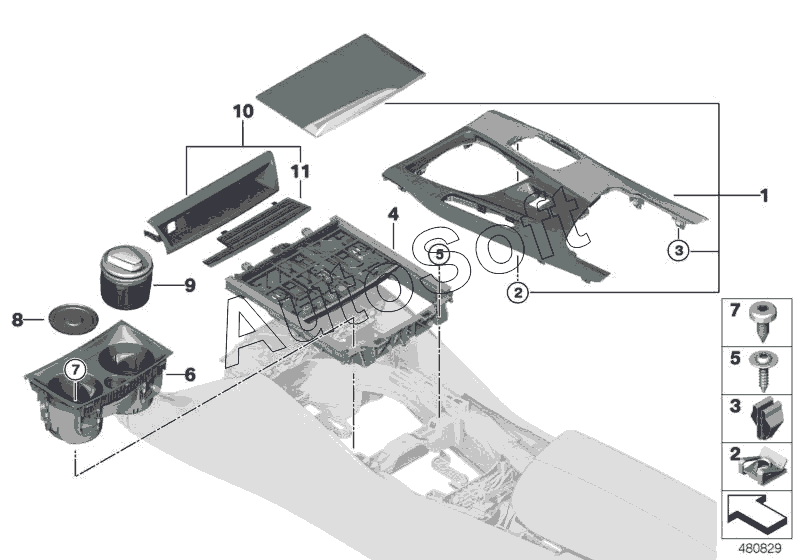 10
11
1
4
5
3
2
9
8
7
6
AutoSoft
7
5
3
2
480829