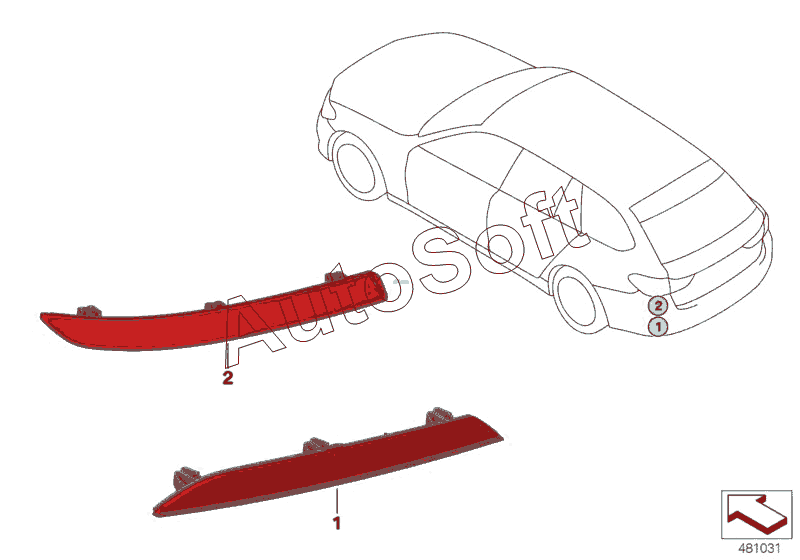 AutoSoft

2

1

2

1

481031