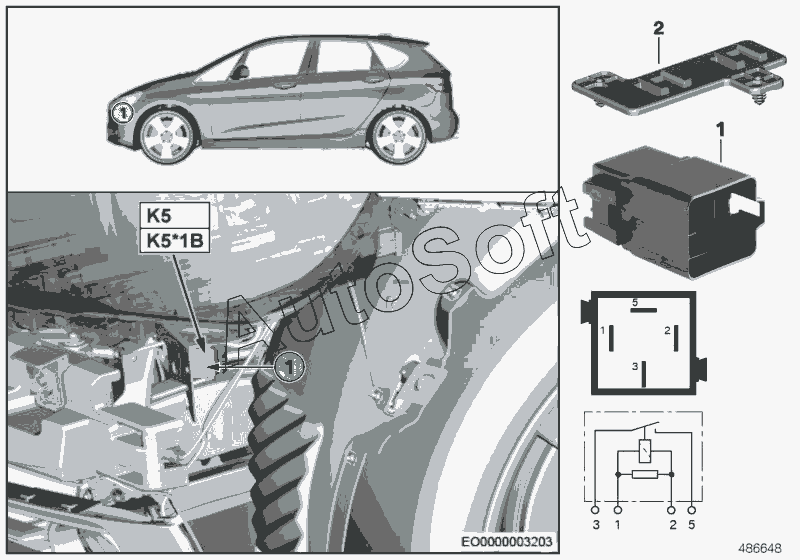 1

K5
K5*1B

1

AutoSoft

EO0000003203

2

1

5
1
2
3

3 1 2 5

486648