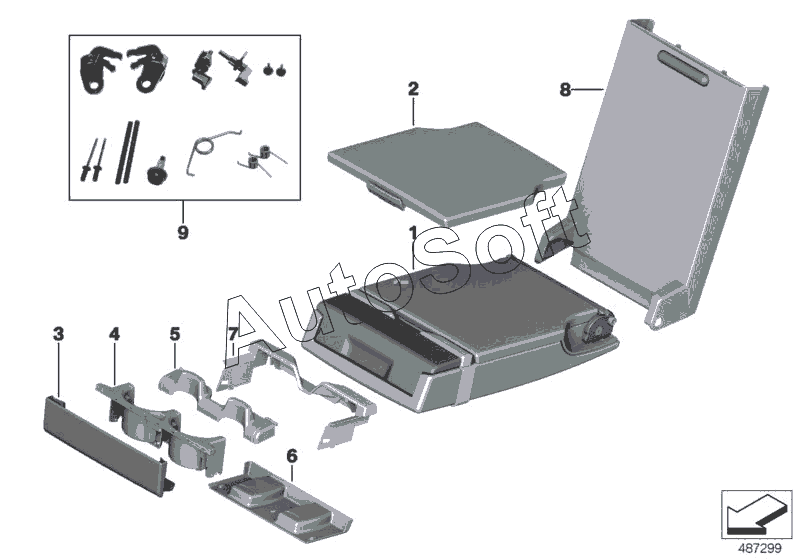 2
8
9
1
AutoSoft
3
4
5
7
6
487299