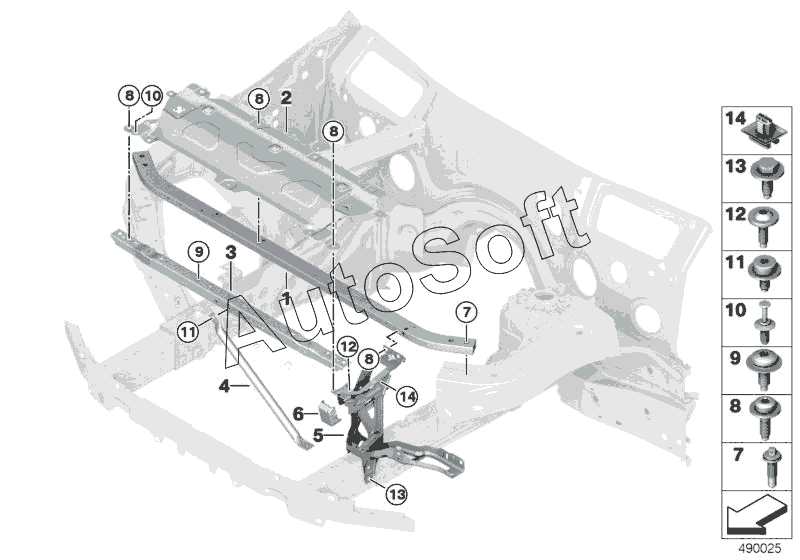 8
10
8
2
8
9
3
1
11
7
12
8
14
4
6
5
13
AutoSoft
14
13
12
11
10
9
8
7
490025