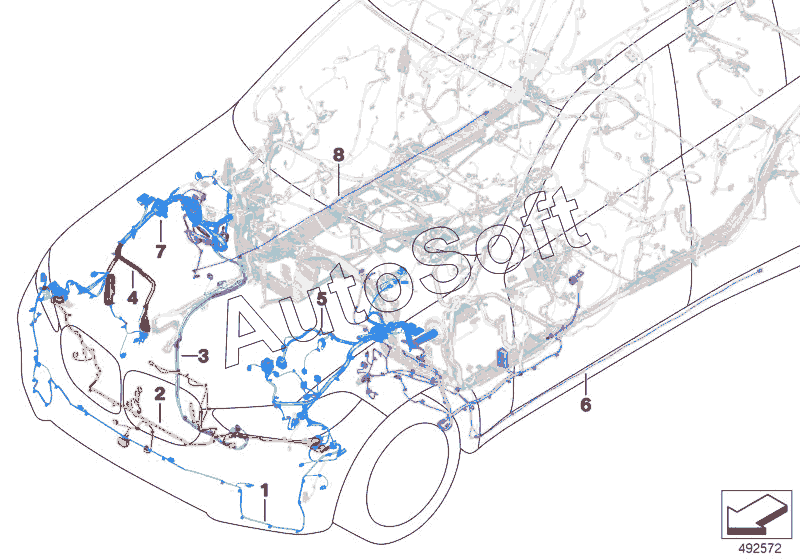 8
7
4
5
3
2
6
1
AutoSoft
492572