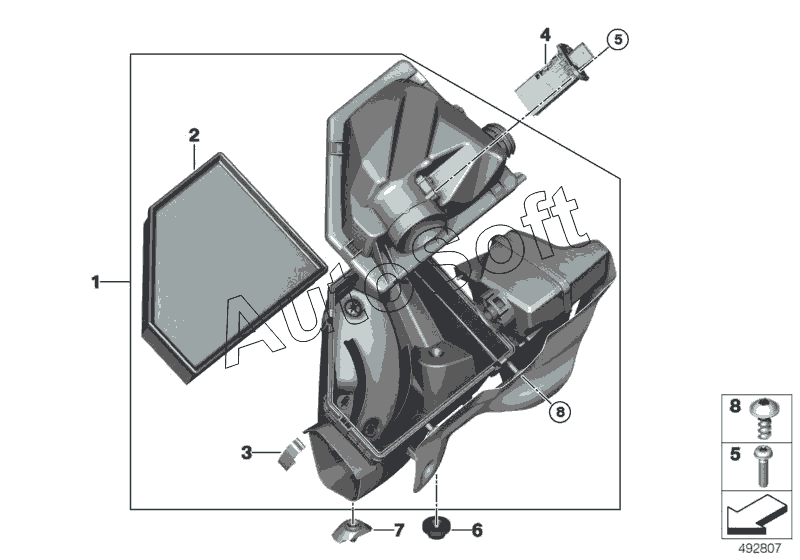 4
5
2
1
AutoSoft
8
3
7
6
8
5
492807