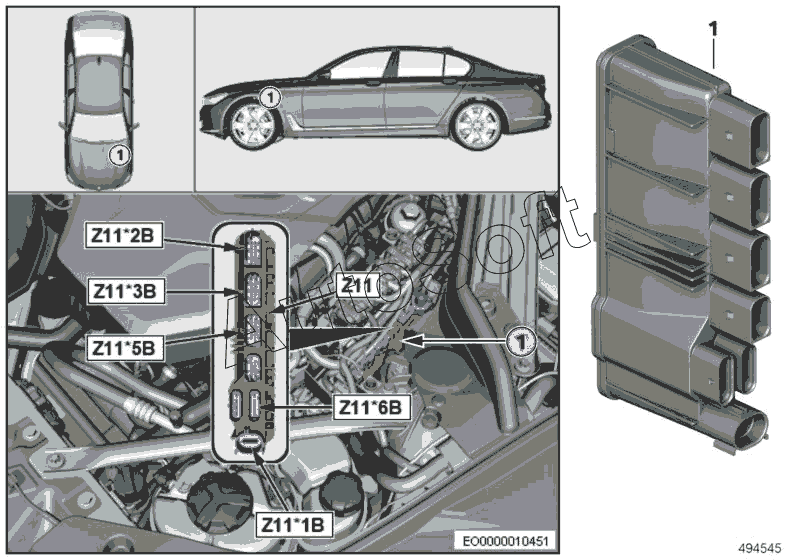 1

1

1

Z11*2B

Z11*3B

Z11

Z11*5B

1

Z11*6B

Z11*1B

EO0000010451

494545

Autosoft