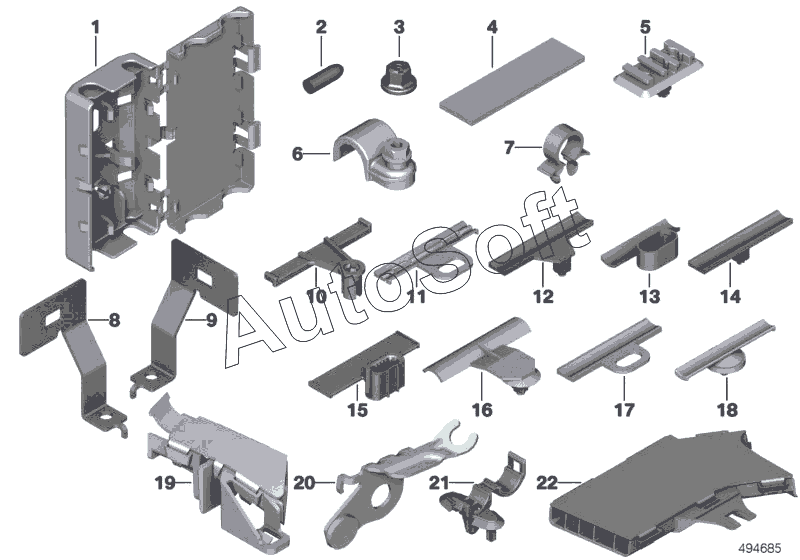 1
2
3
4
5
6
7
8
9
10
11
12
13
14
15
16
17
18
19
20
21
22
AutoSoft
494685