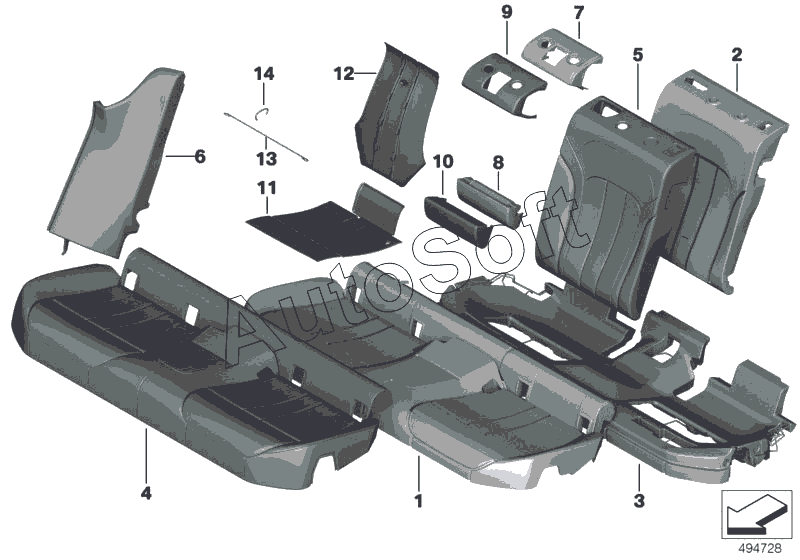 9
7
5
2
14
12
6
13
10
8
11
AutoSoft
4
1
3
494728