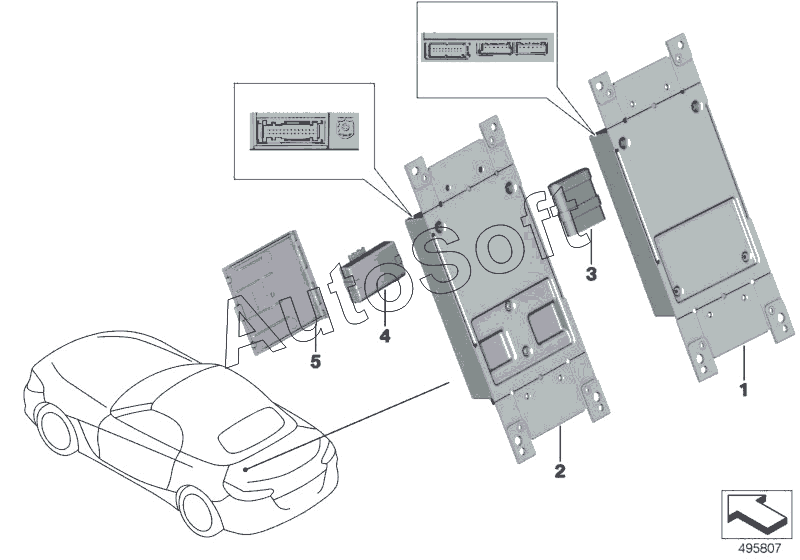 AutoSoft

3

4

5

1

2

495807