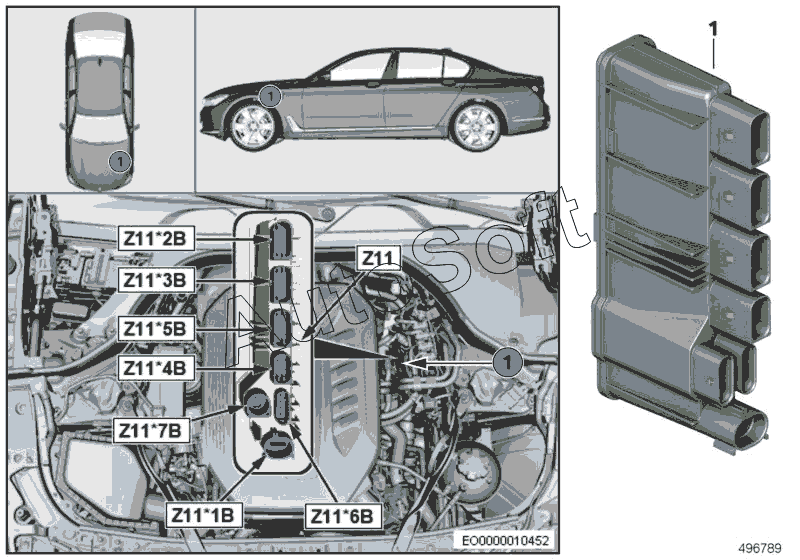 1

1

1

Z11*2B

Z11*3B

Z11*5B

Z11*4B

Z11*7B

Z11*1B

Z11*6B

Z11

1

AutoSoft

EO0000010452

496789