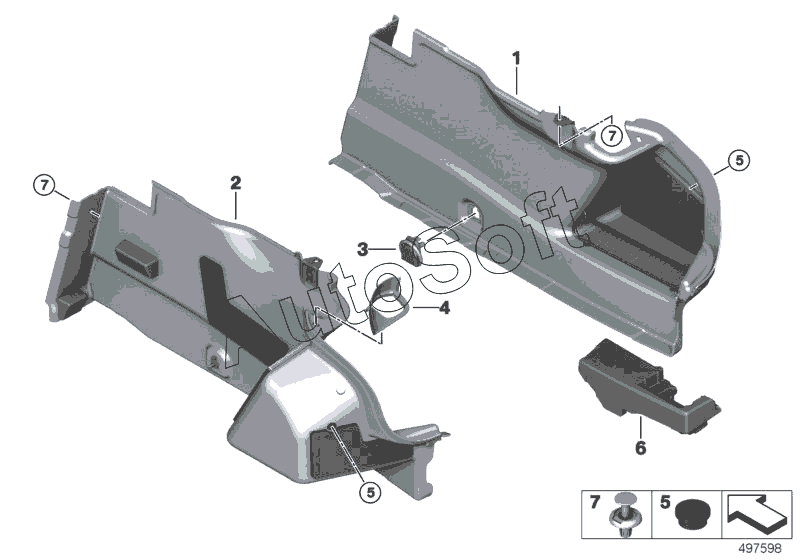 1
7
5
7
2
3
4
AutoSoft
6
5
7
5
497598