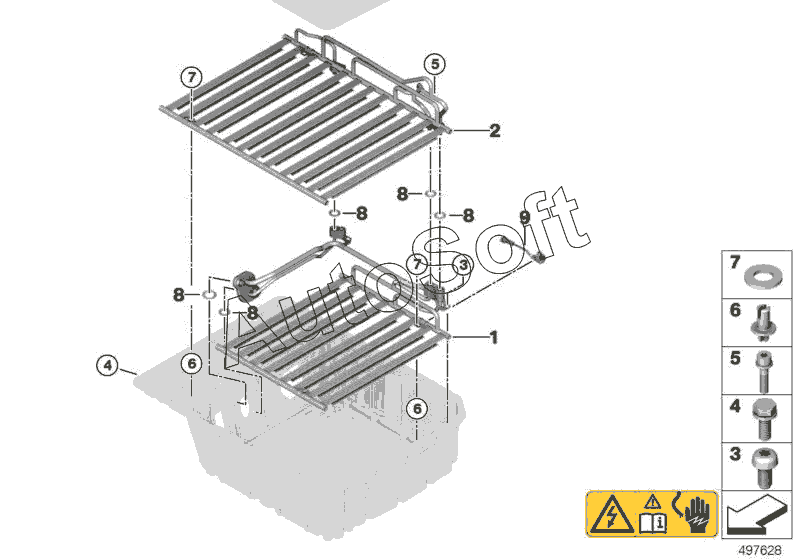 7
5
2
8
8
8
9
7
3
8
8
1
4
6
6
AutoSoft
7
6
5
4
3
497628