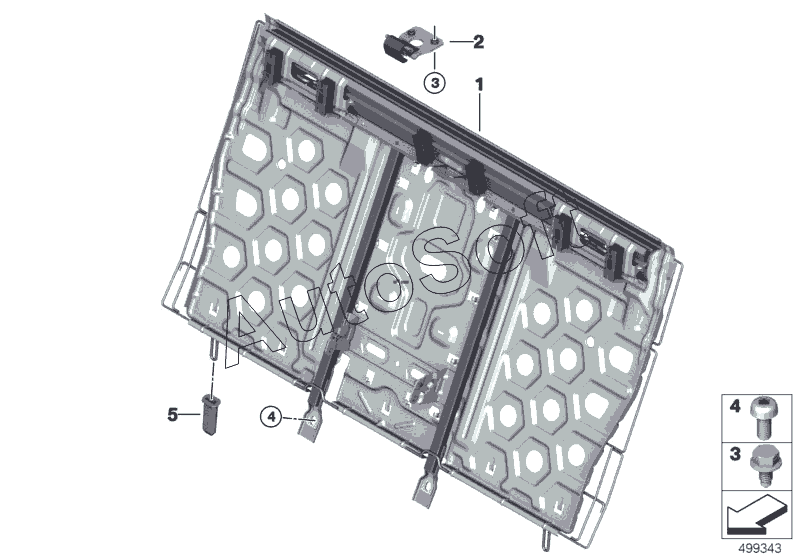 2
3
1
AutoSoft
5
4
4
3
499343