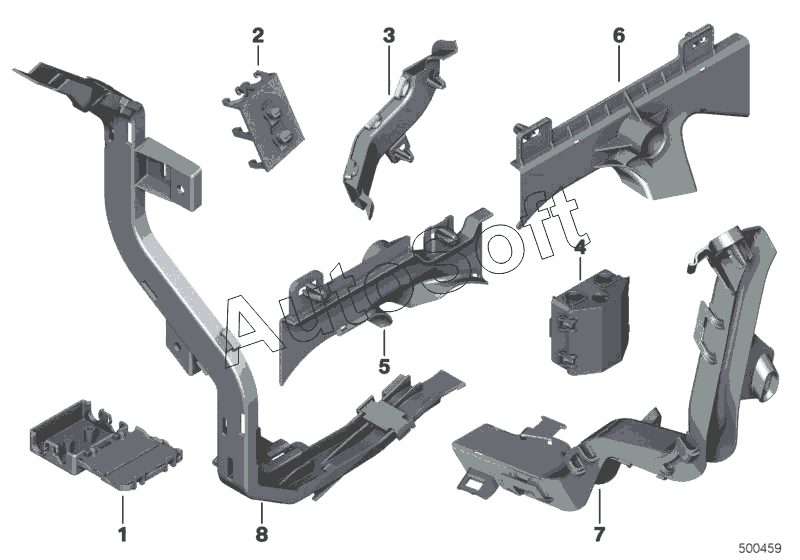 2
3
6
AutoSoft
4
5
1
8
7
500459