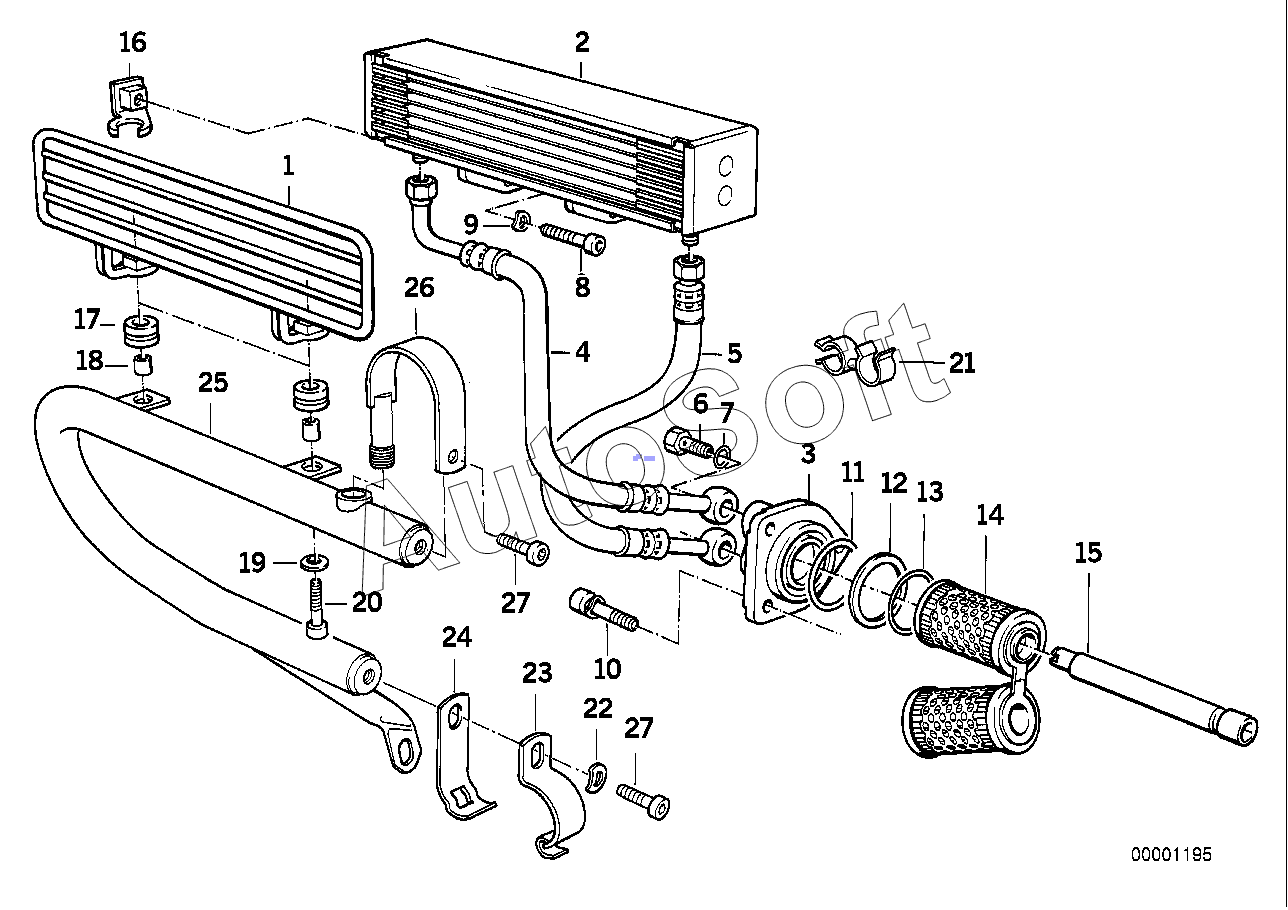 16
2
1
9
8
26
17
18
25
4
5
21
6
7
3
11
12
13
14
15
19
20
27
10
24
23
22
27
AutoSoft
00001195