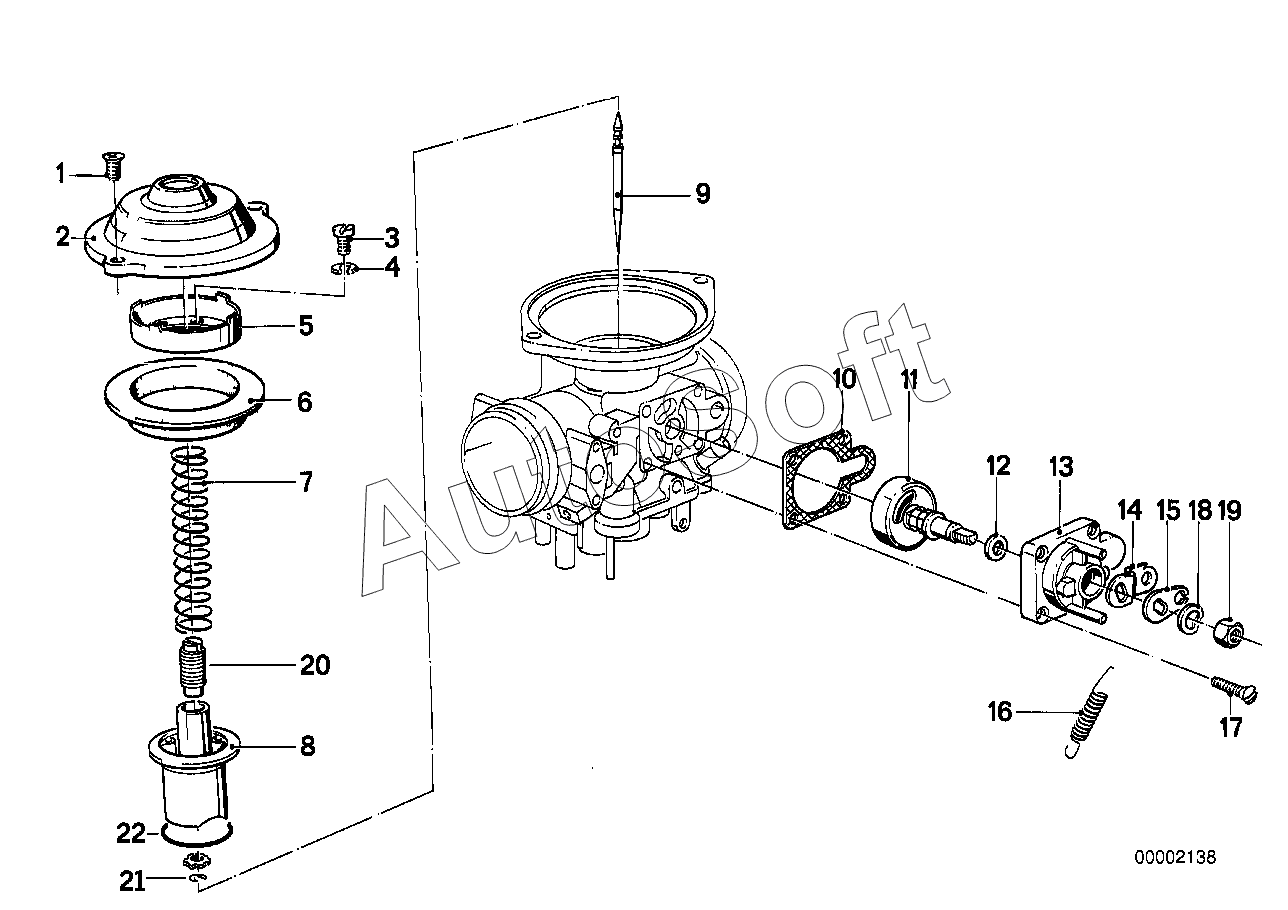 1
2
3
4
5
6
7
20
8
22
21
9
10
11
12
13
14
15
18
19
16
17
AutoSoft
00002138