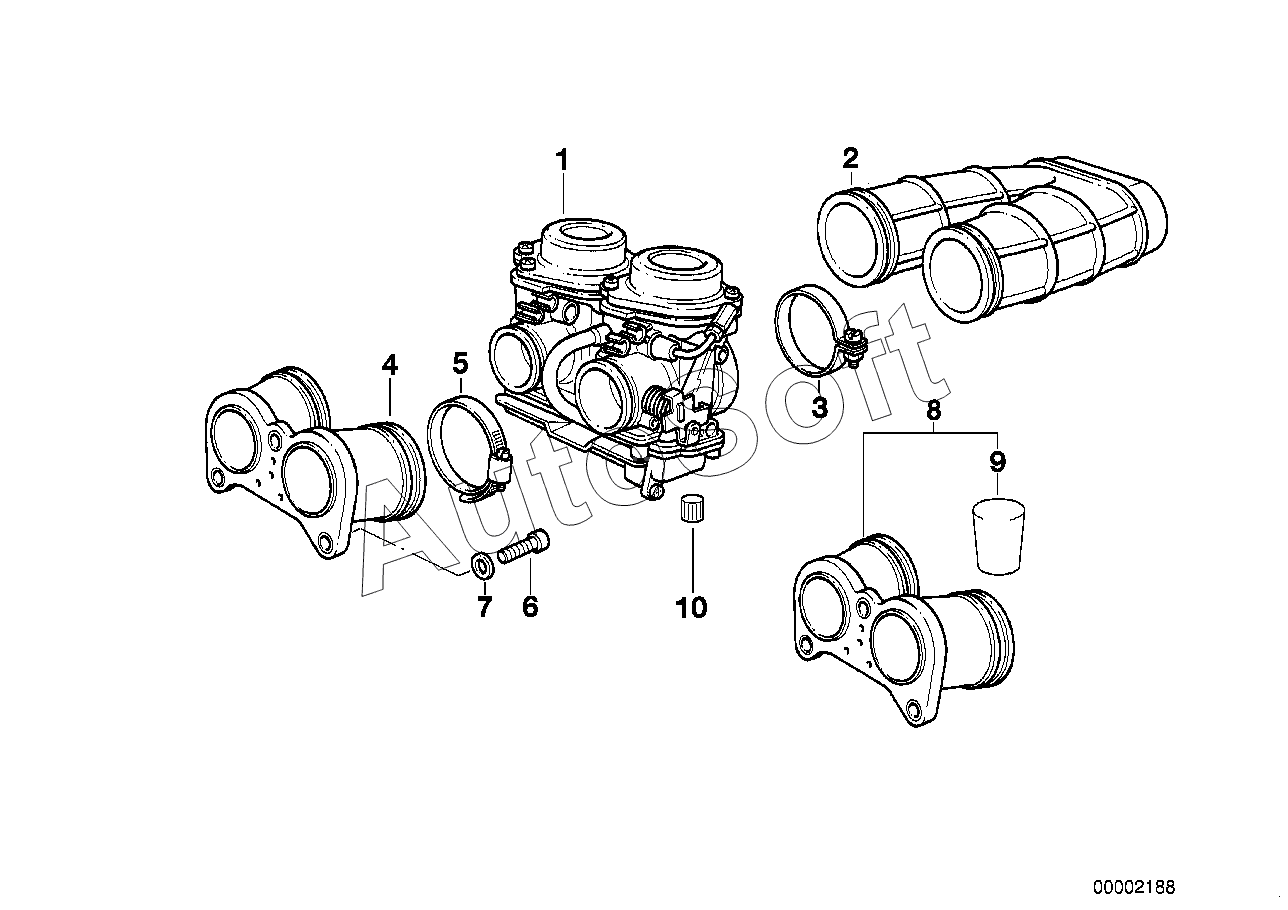 1
2
4
5
3
8
9
7
6
10
AutoSoft
00002188