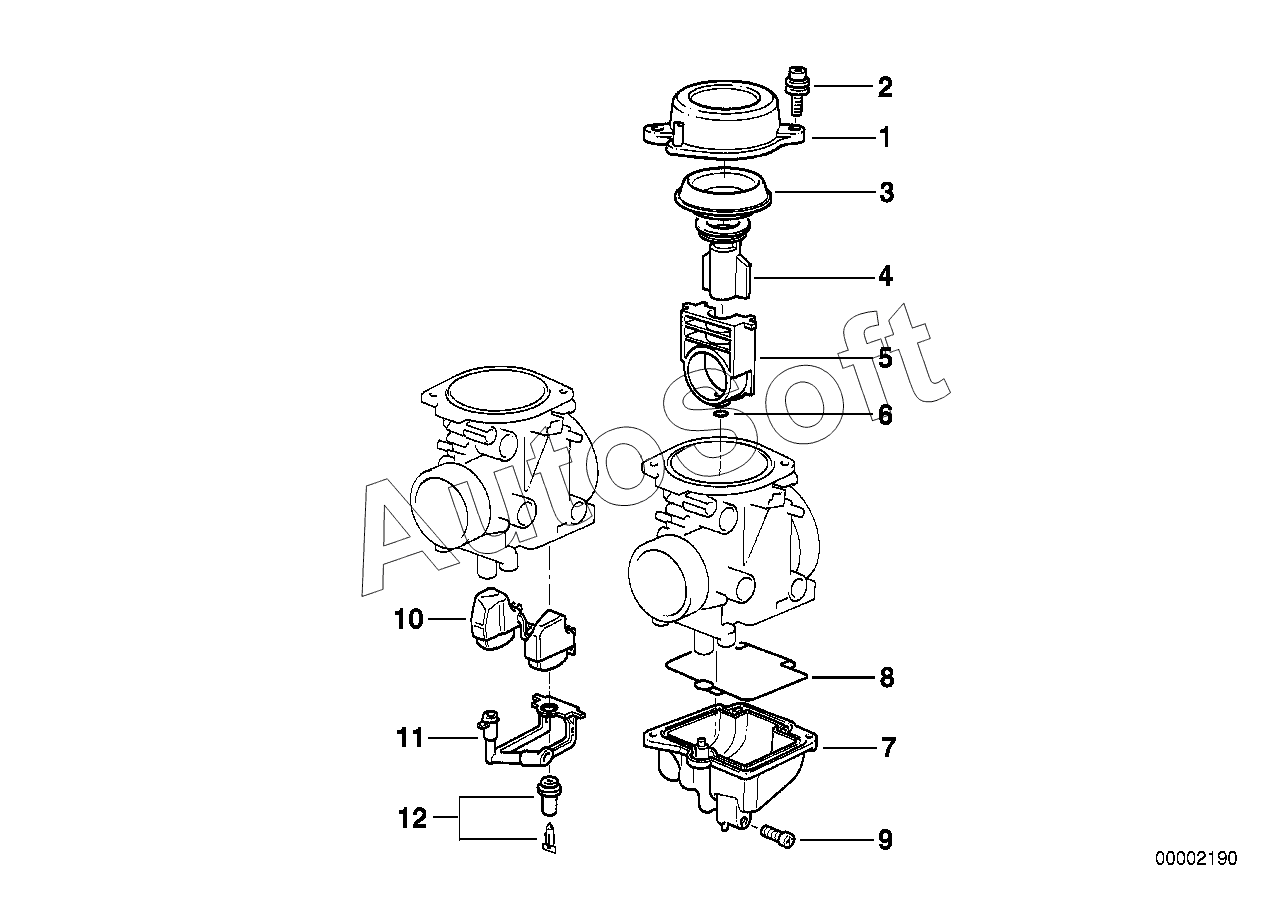 2
1
3
4
5
6
AutoSoft
10
8
11
7
12
9
00002190