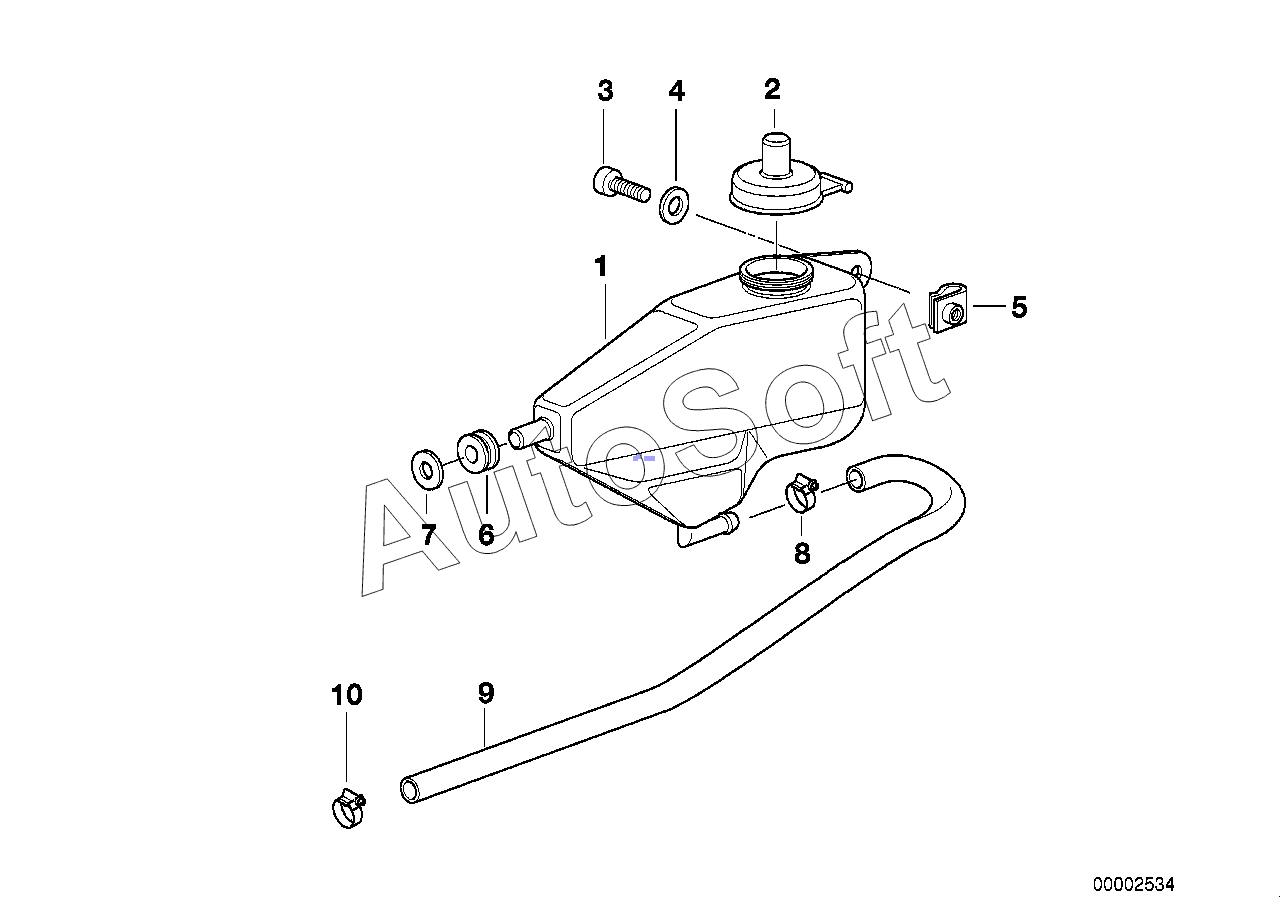 3
4
2
1
5
AutoSoft
7
6
8
10
9
00002534