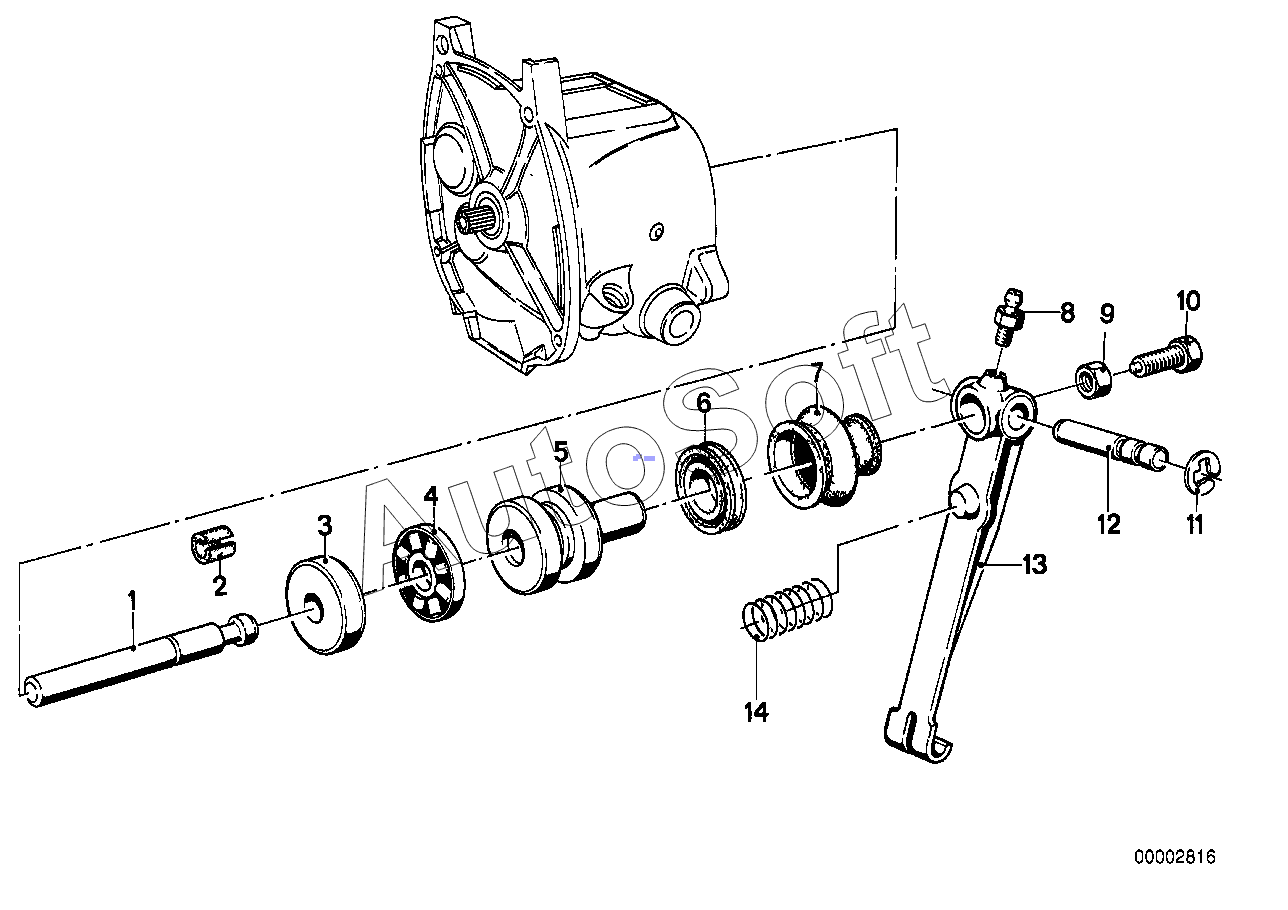 AutoSoft

8
9
10
7
6
5
4
3
2
1
12
11
13
14

00002816