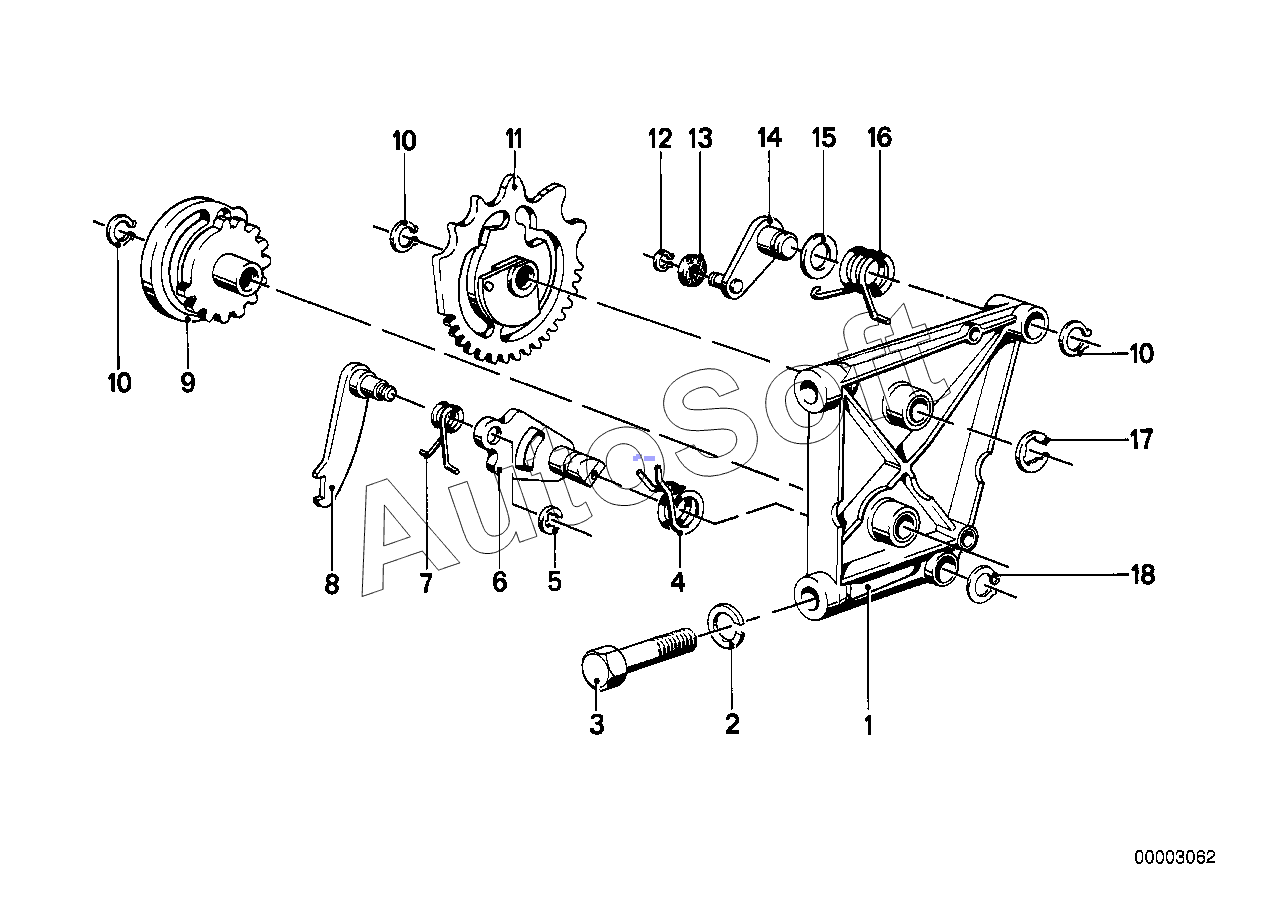 10
11
12
13
14
15
16
10
9
10
17
8
7
6
5
4
18
3
2
1
AutoSoft
00003062