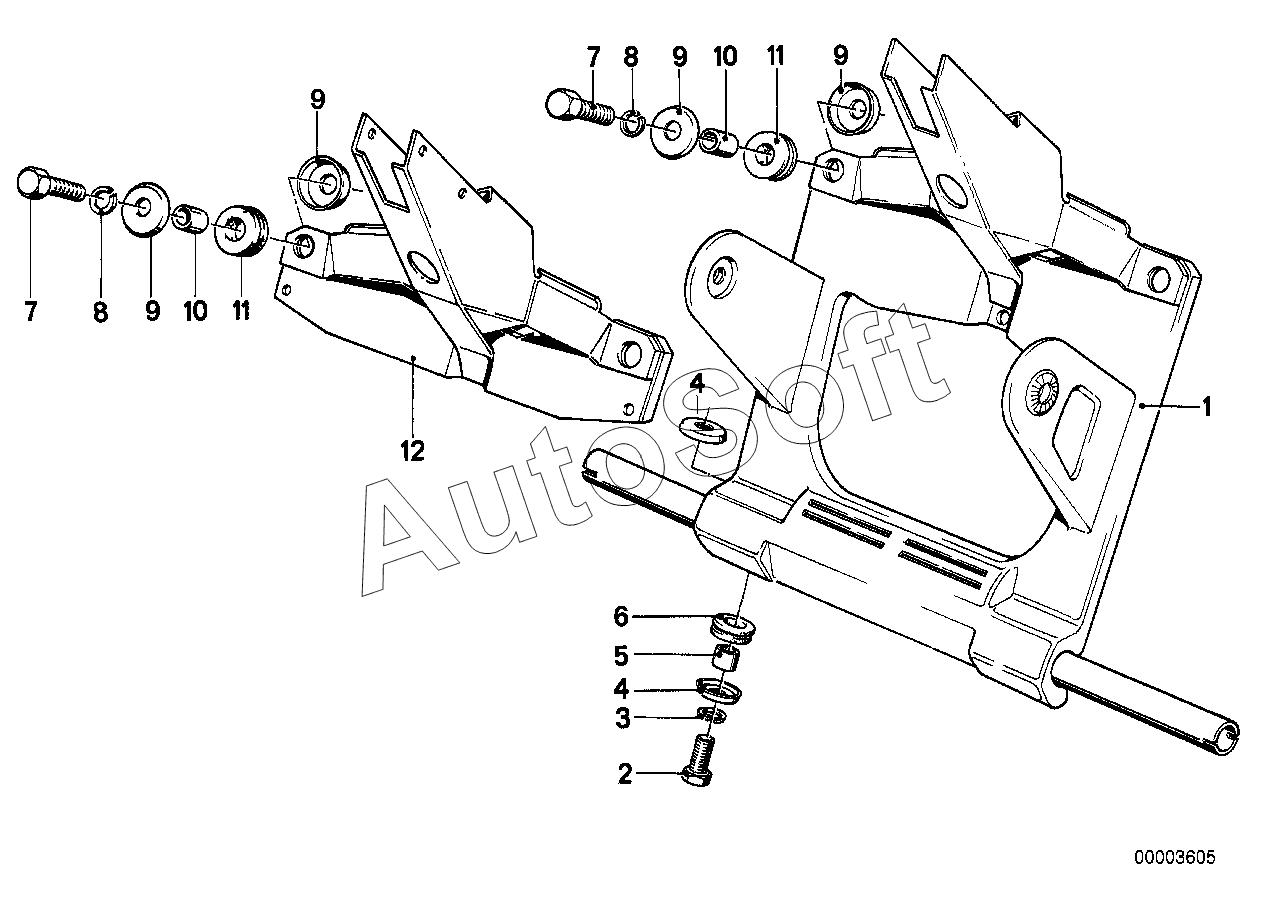 7
8
9
10
11
9
9
7
8
9
10
11
12
4
1
AutoSoft
6
5
4
3
2
00003605