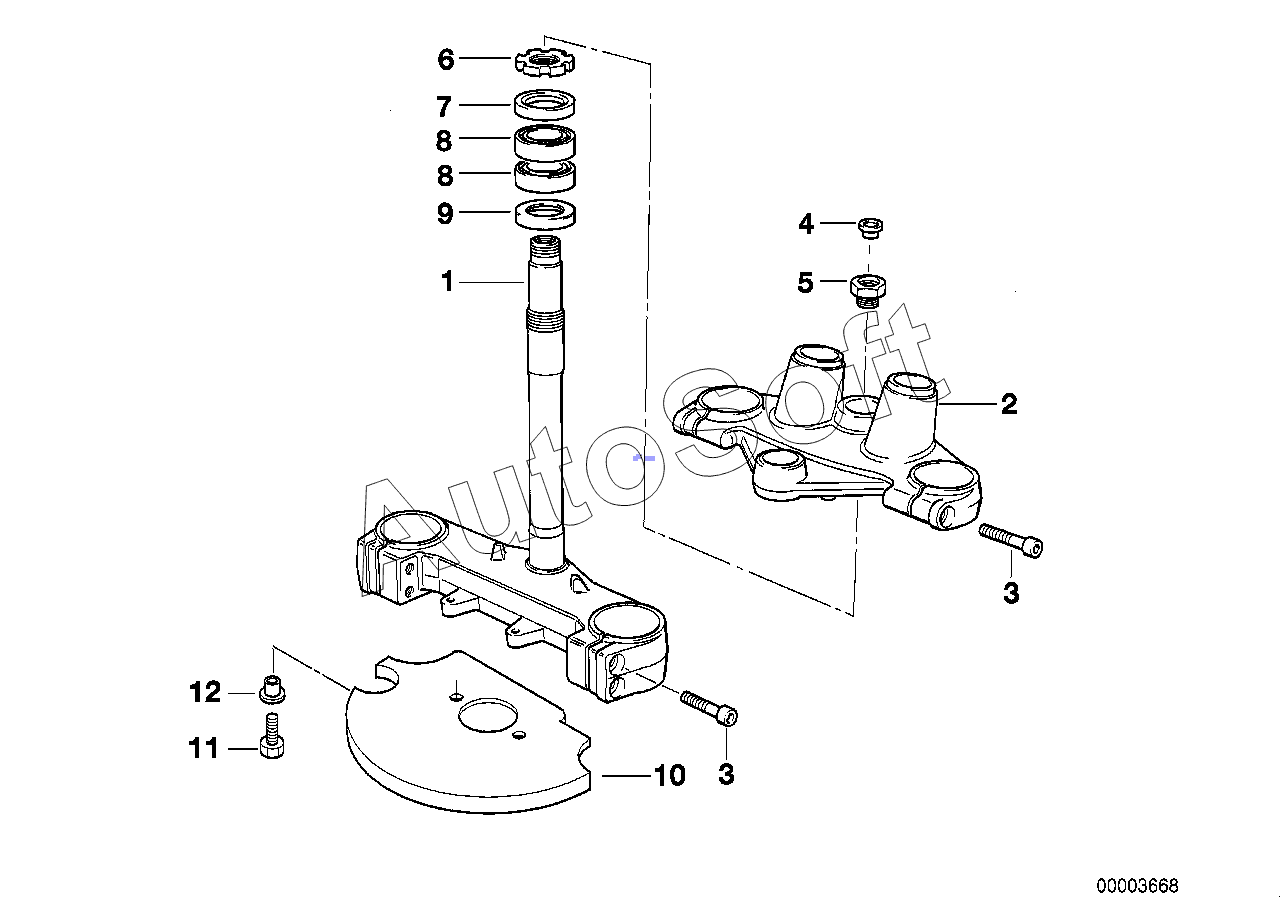 6
7
8
8
9
1
4
5
2
3
AutoSoft
12
11
10
3
00003668