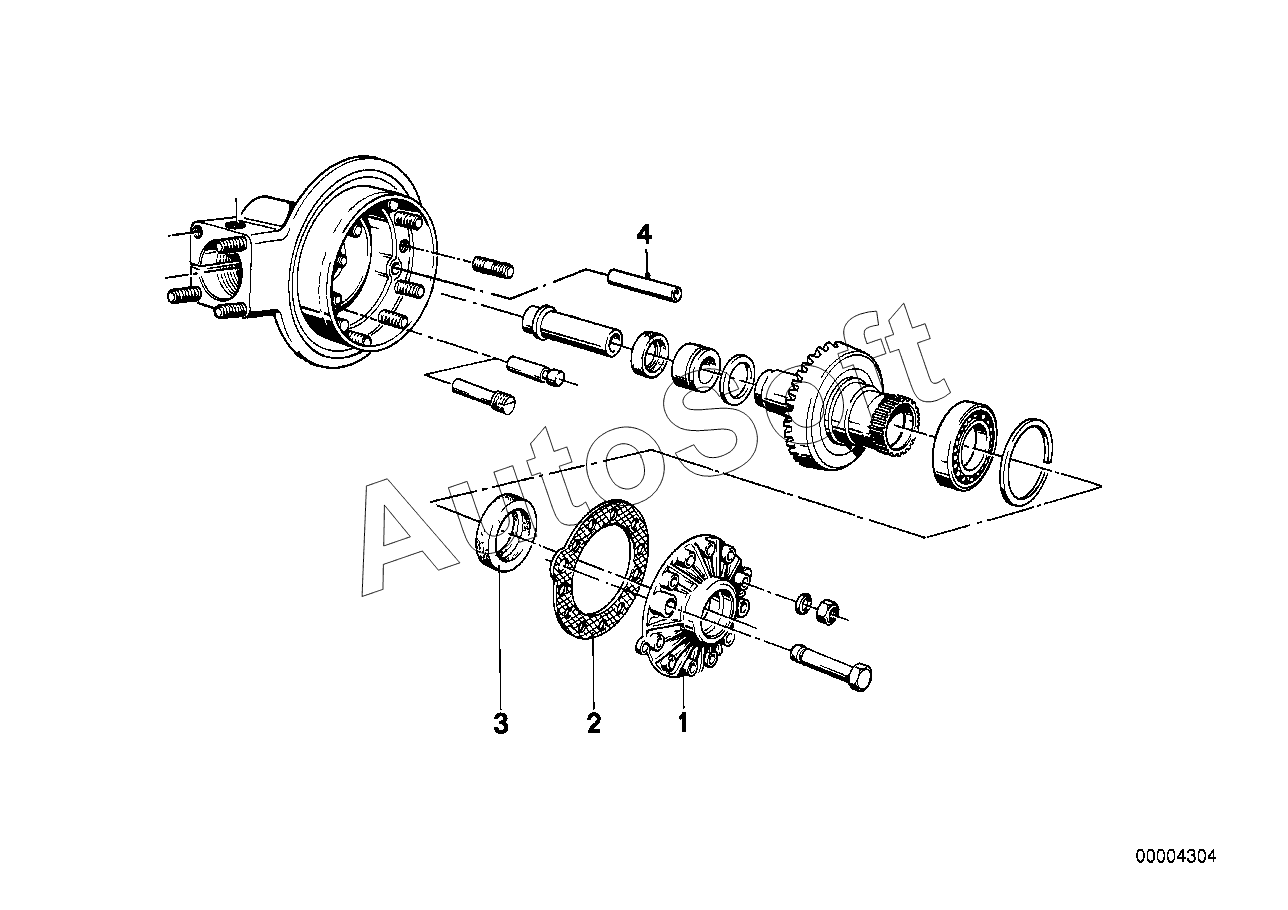 4
AutoSoft
3
2
1
00004304