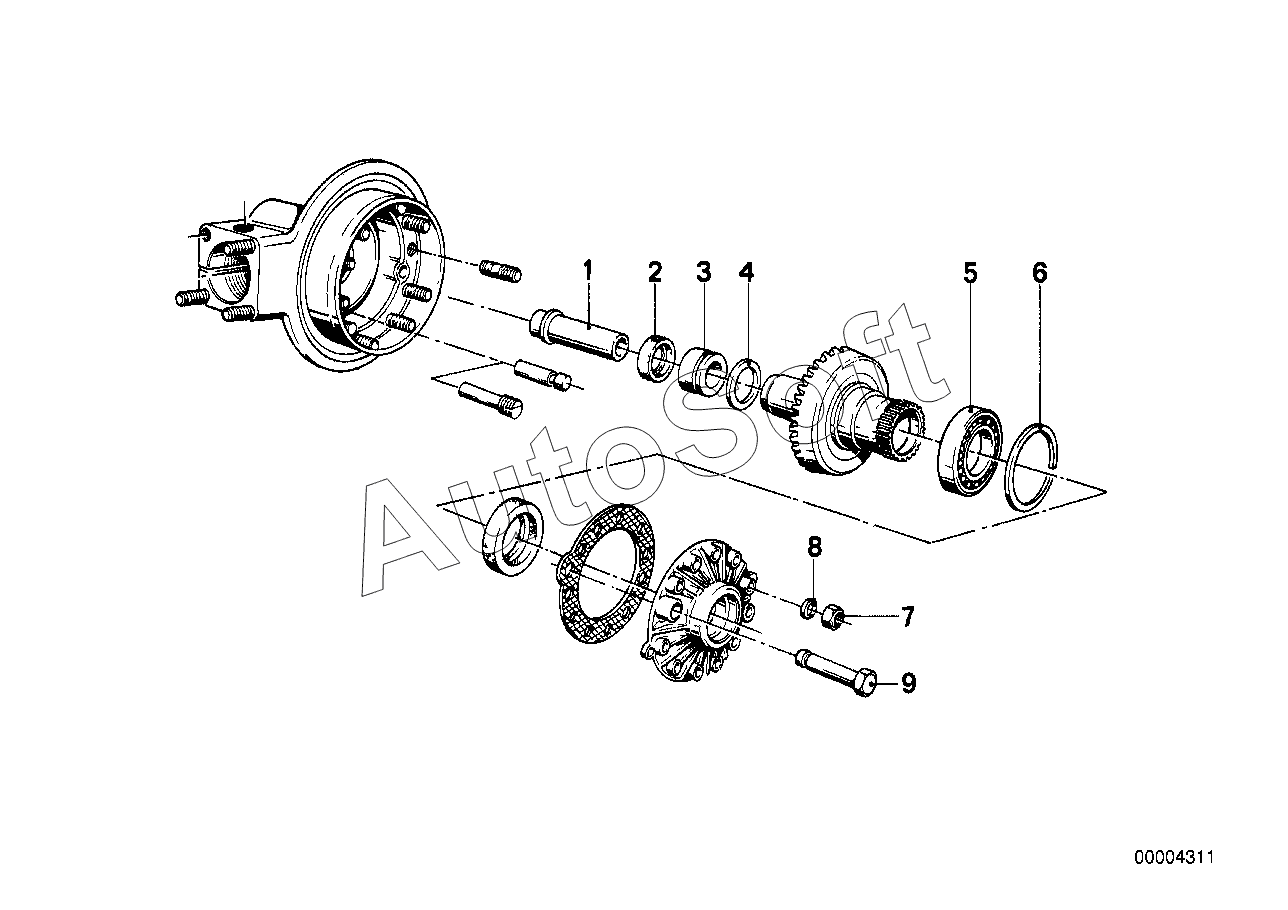 1
2
3
4
5
6
8
7
9
AutoSoft
00004311