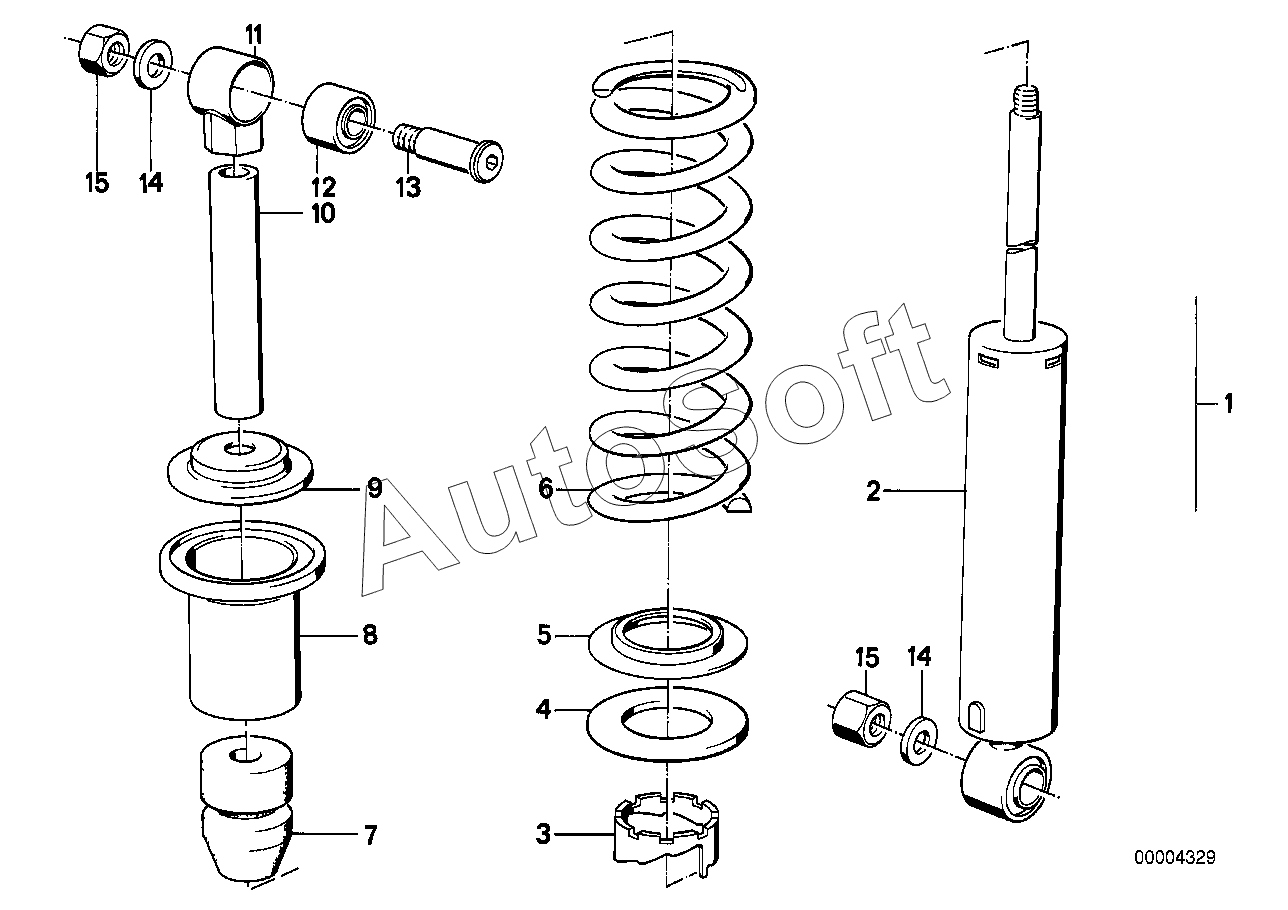 11
15
14
12
13
10
9
8
7
AutoSoft
6
5
4
3
1
2
15
14
00004329