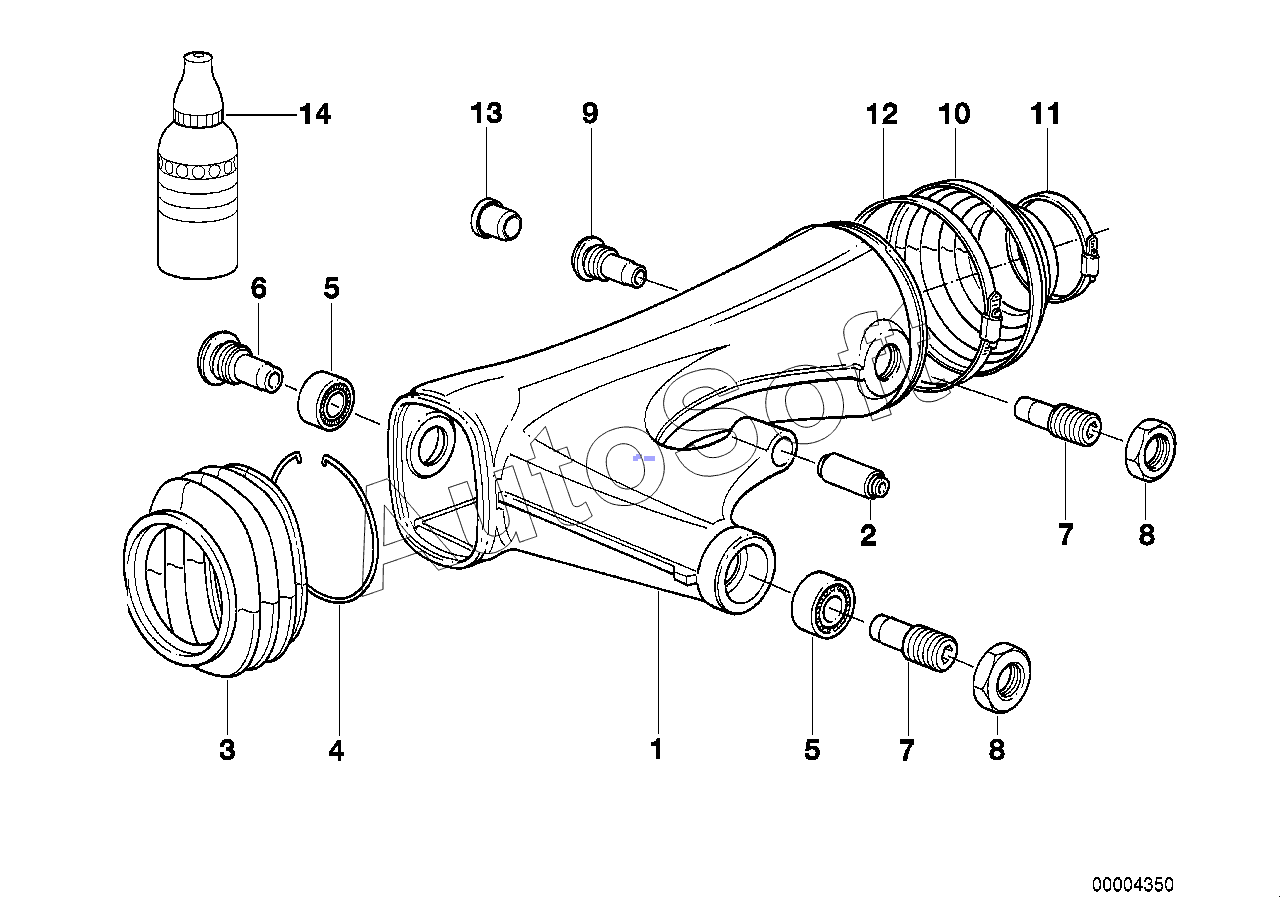 14
13
9
12
10
11
6
5
AutoSoft
2
7
8
3
4
1
5
7
8
00004350