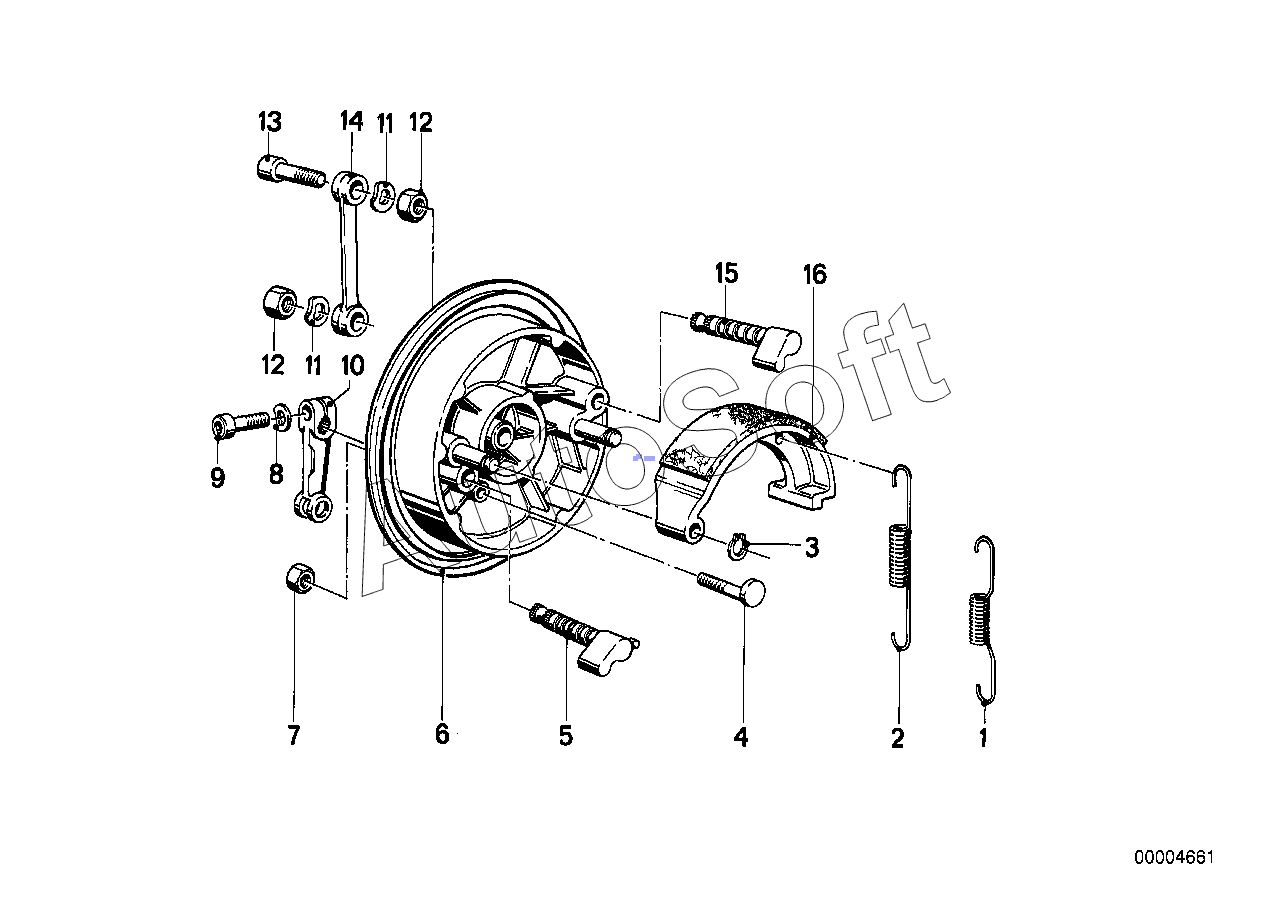 13 14 11 12

15 16

12 11 10

9 8

3

7 6 5 4 2 1

AutoSoft

00004661