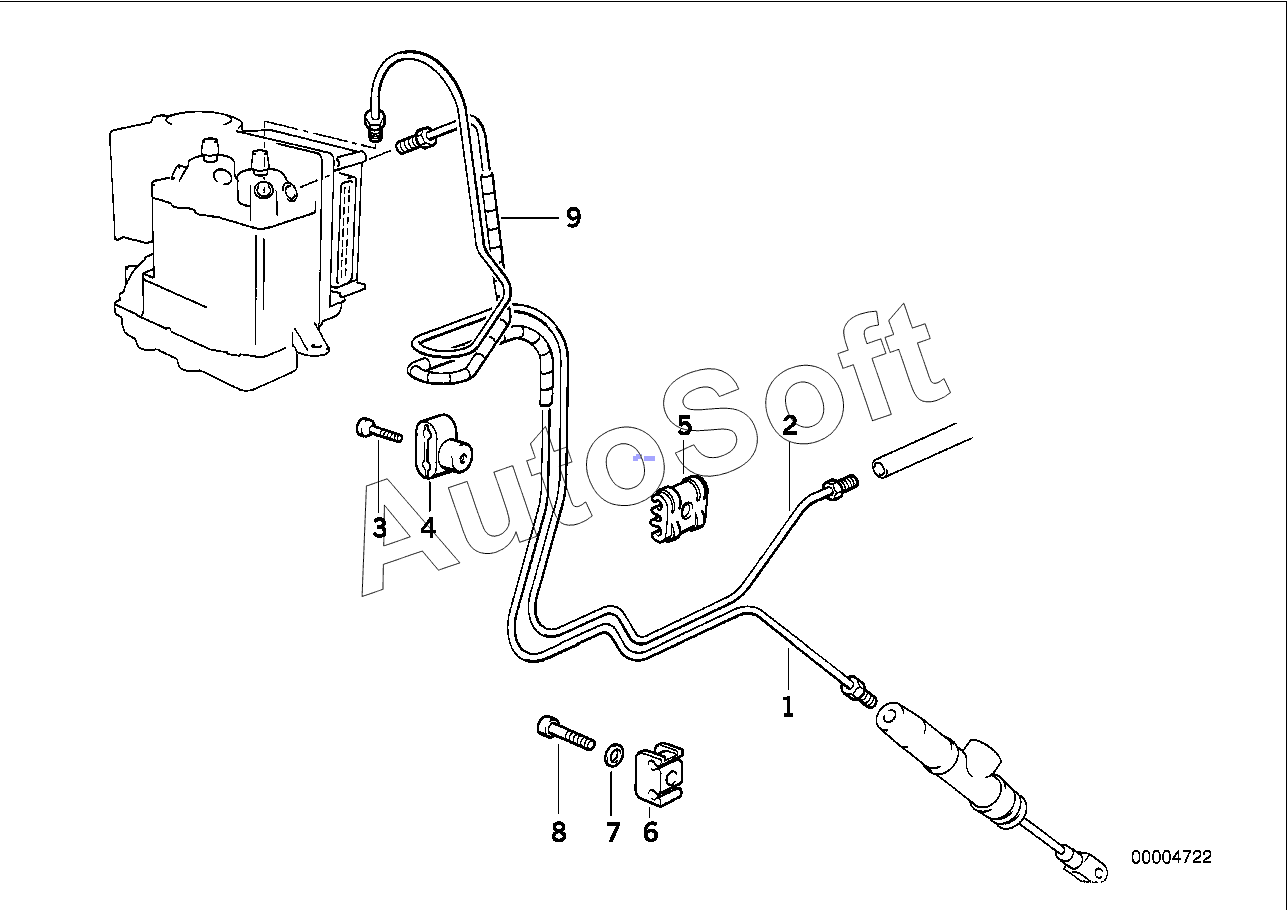 9

AutoSoft

5

2

3

4

1

8

7

6

00004722