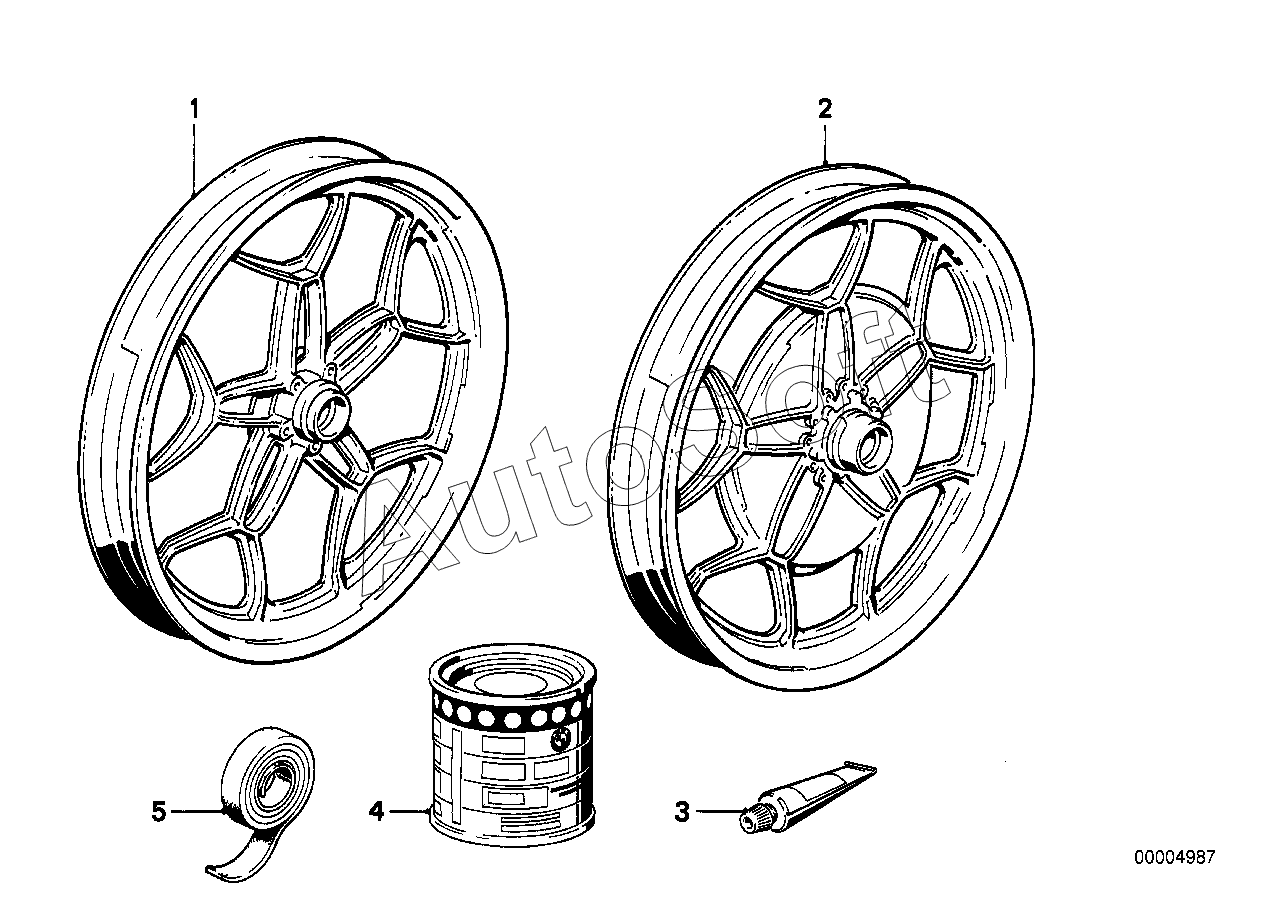 1
2
AutoSoft
5
4
3
00004987