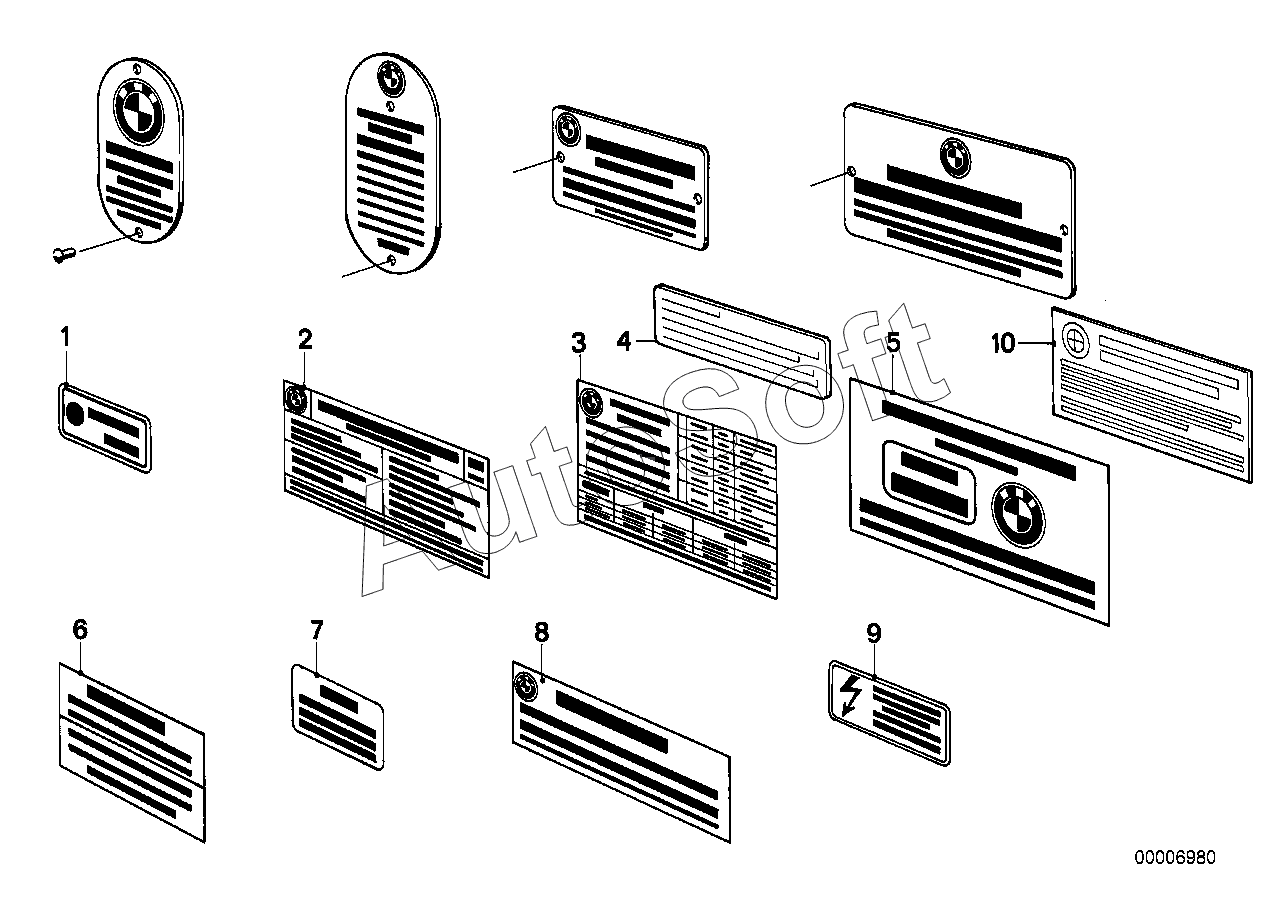 1
2
3
4
5
10
6
7
8
9
AutoSoft
00006980