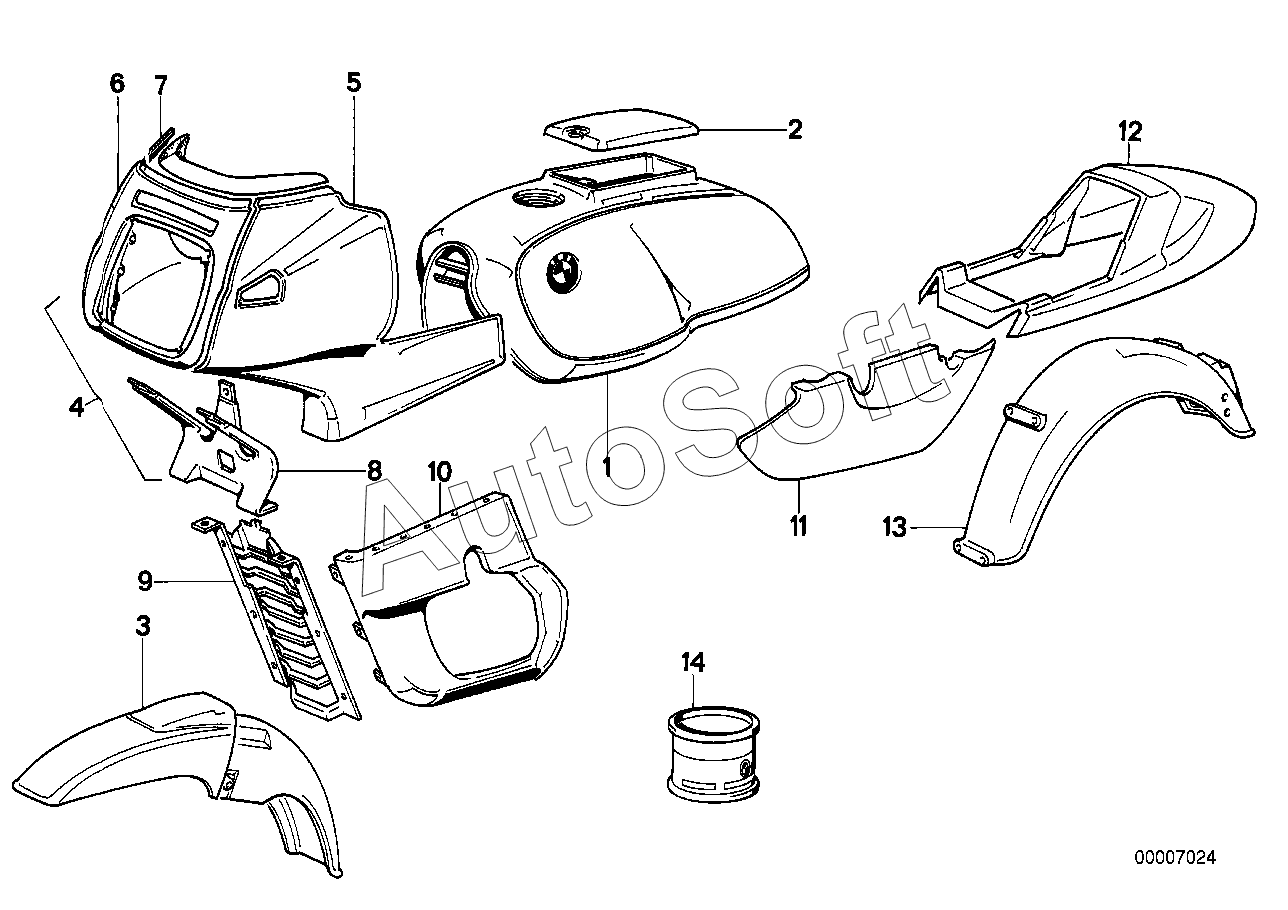 6
7
5
2
12
4
8
10
1
11
13
9
3
14
AutoSoft
00007024