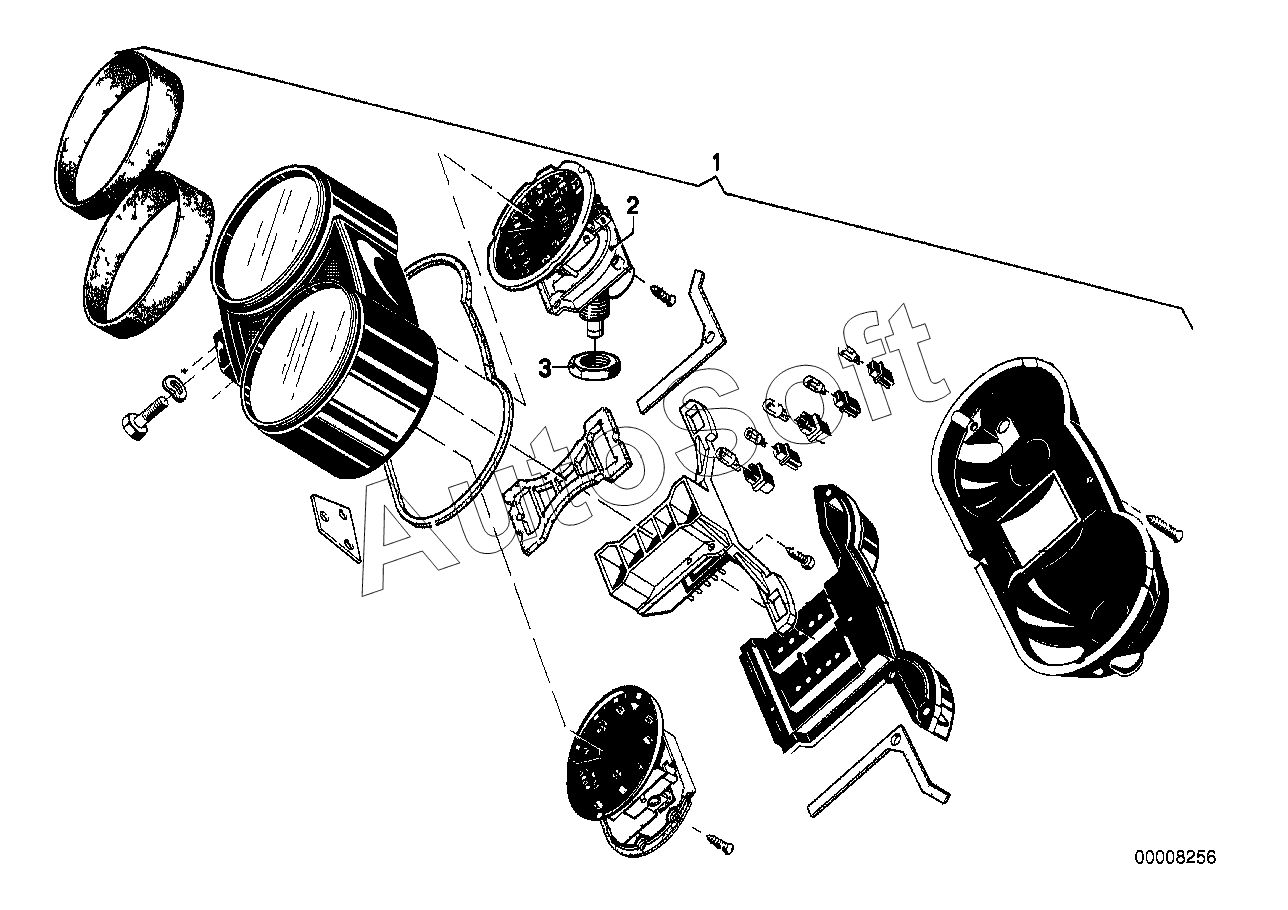 1
2
3
AutoSoft
00008256